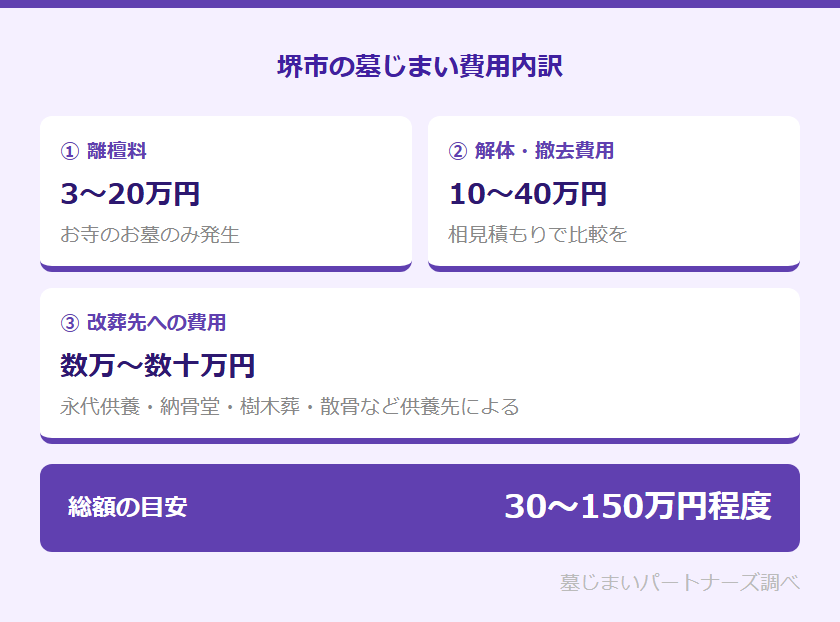 堺市の墓じまい費用内訳

① 離檀料

3〜20万円

お寺のお墓のみ発生

② 解体・撤去費用

10〜40万円

相見積もりで比較を

③ 改葬先への費用

数万〜数十万円

永代供養・納骨堂・樹木葬・散骨など供養先による

総額の目安

30〜150万円程度

墓じまいパートナーズ調べ