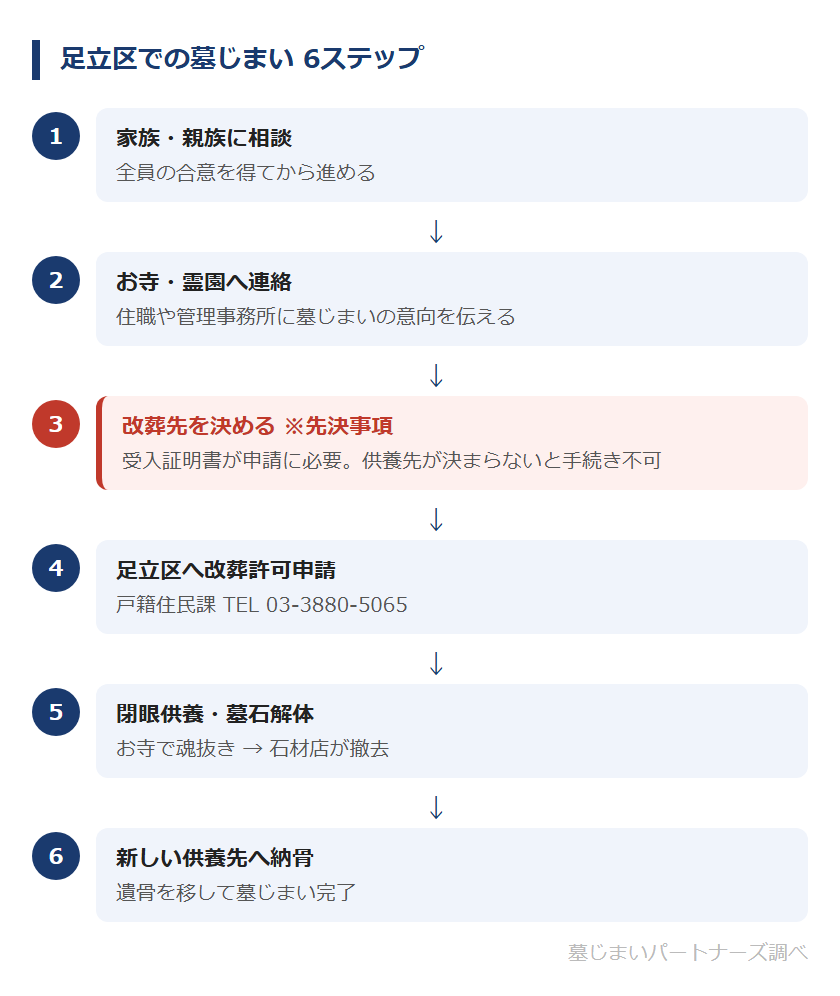 足立区での墓じまい 6ステップ

1
家族・親族に相談
全員の合意を得てから進める

↓

2
お寺・霊園へ連絡
住職や管理事務所に墓じまいの意向を伝える

↓

3
改葬先を決める ※先決事項
受入証明書が申請に必要。供養先が決まらないと手続き不可

↓

4
足立区へ改葬許可申請
戸籍住民課 TEL 03-3880-5065

↓

5
閉眼供養・墓石解体
お寺で魂抜き → 石材店が撤去

↓

6
新しい供養先へ納骨
遺骨を移して墓じまい完了

墓じまいパートナーズ調べ