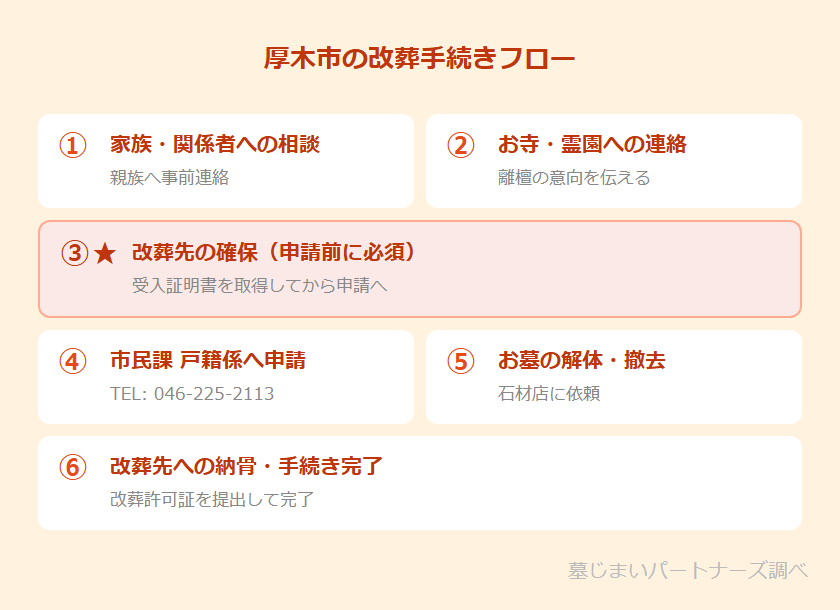 厚木市の改葬手続きフロー

① 家族・関係者への相談
親族へ事前連絡

② お寺・霊園への連絡
離檀の意向を伝える

③★ 改葬先の確保（申請前に必須）
受入証明書を取得してから申請へ

④ 市民課 戸籍係へ申請
TEL: 046-225-2113

⑤ お墓の解体・撤去
石材店に依頼

⑥ 改葬先への納骨・手続き完了
改葬許可証を提出して完了

墓じまいパートナーズ調べ