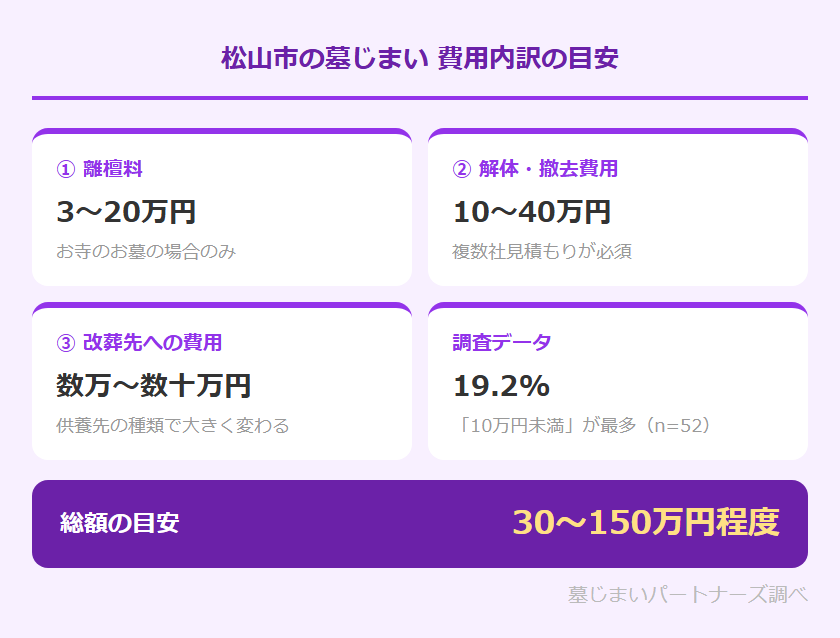 松山市の墓じまい 費用内訳の目安

① 離檀料
3〜20万円
お寺のお墓の場合のみ

② 解体・撤去費用
10〜40万円
複数社見積もりが必須

③ 改葬先への費用
数万〜数十万円
供養先の種類で大きく変わる

調査データ
19.2%
「10万円未満」が最多（n=52）

総額の目安
30〜150万円程度

墓じまいパートナーズ調べ