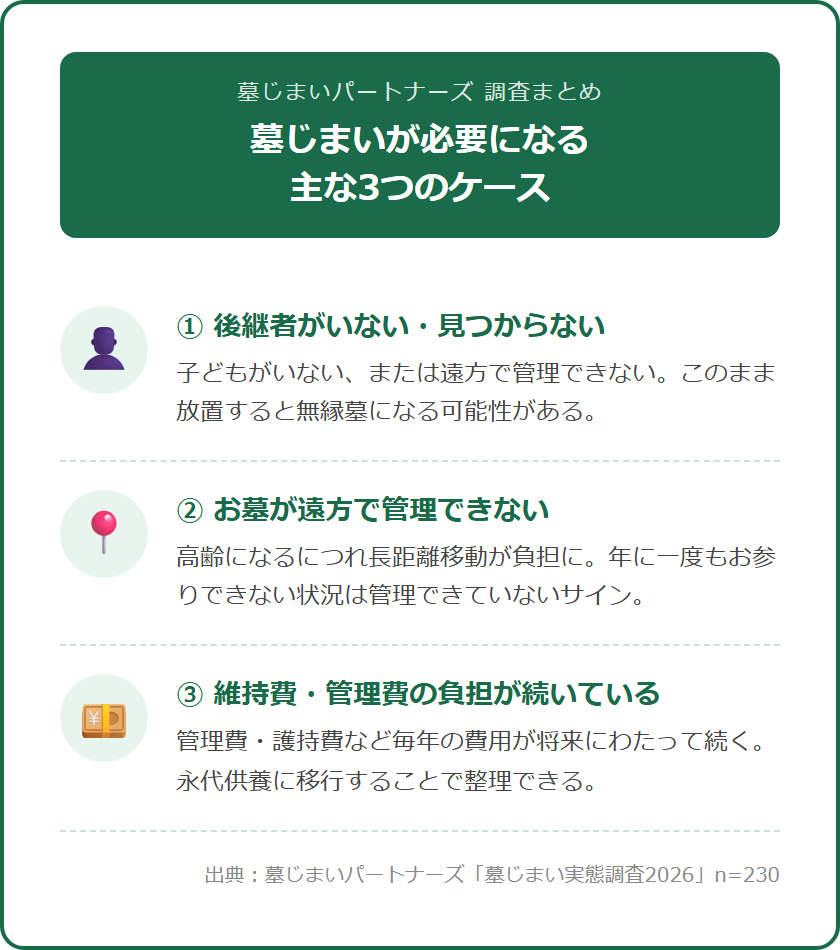 墓じまいパートナーズ 調査まとめ

墓じまいが必要になる
主な3つのケース

① 後継者がいない・見つからない

子どもがいない、または遠方で管理できない。このまま放置すると無縁墓になる可能性がある。

② お墓が遠方で管理できない

高齢になるにつれ長距離移動が負担に。年に一度もお参りできない状況は管理できていないサイン。

③ 維持費・管理費の負担が続いている

管理費・護持費など毎年の費用が将来にわたって続く。永代供養に移行することで整理できる。

出典：墓じまいパートナーズ「墓じまい実態調査2026」n=230