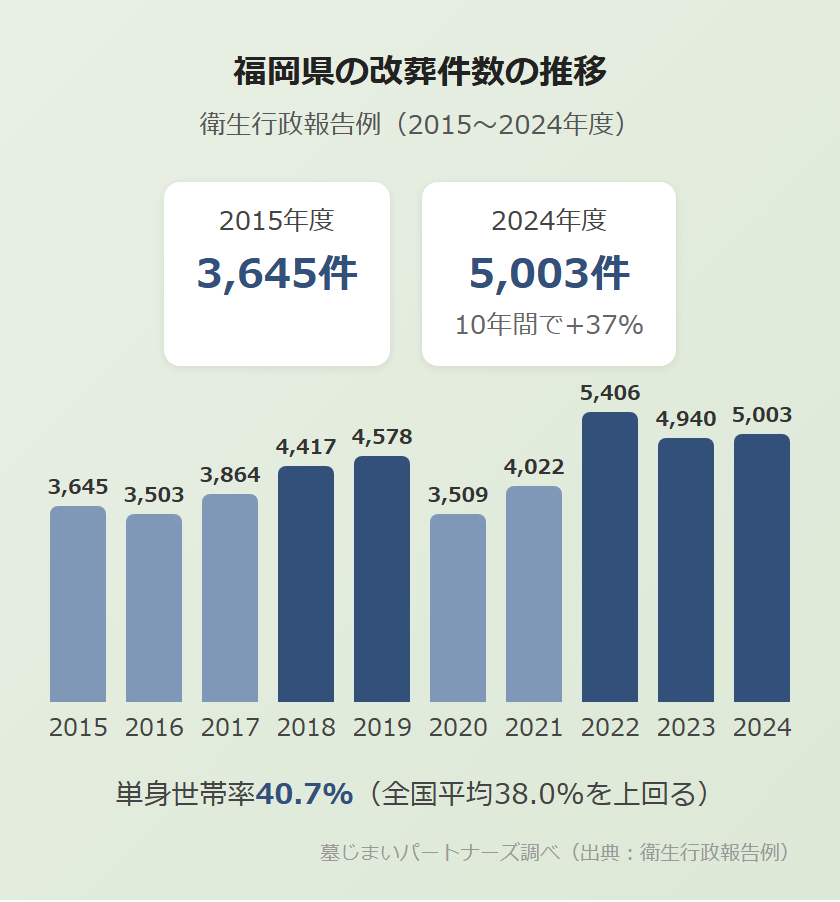 福岡県の改葬件数の推移

衛生行政報告例（2015〜2024年度）

2015年度
3,645件

2024年度
5,003件
10年間で+37%

3,645
3,503
3,864
4,417
4,578
3,509
4,022
5,406
4,940
5,003

2015
2016
2017
2018
2019
2020
2021
2022
2023
2024

単身世帯率40.7%（全国平均38.0%を上回る）

墓じまいパートナーズ調べ（出典：衛生行政報告例）