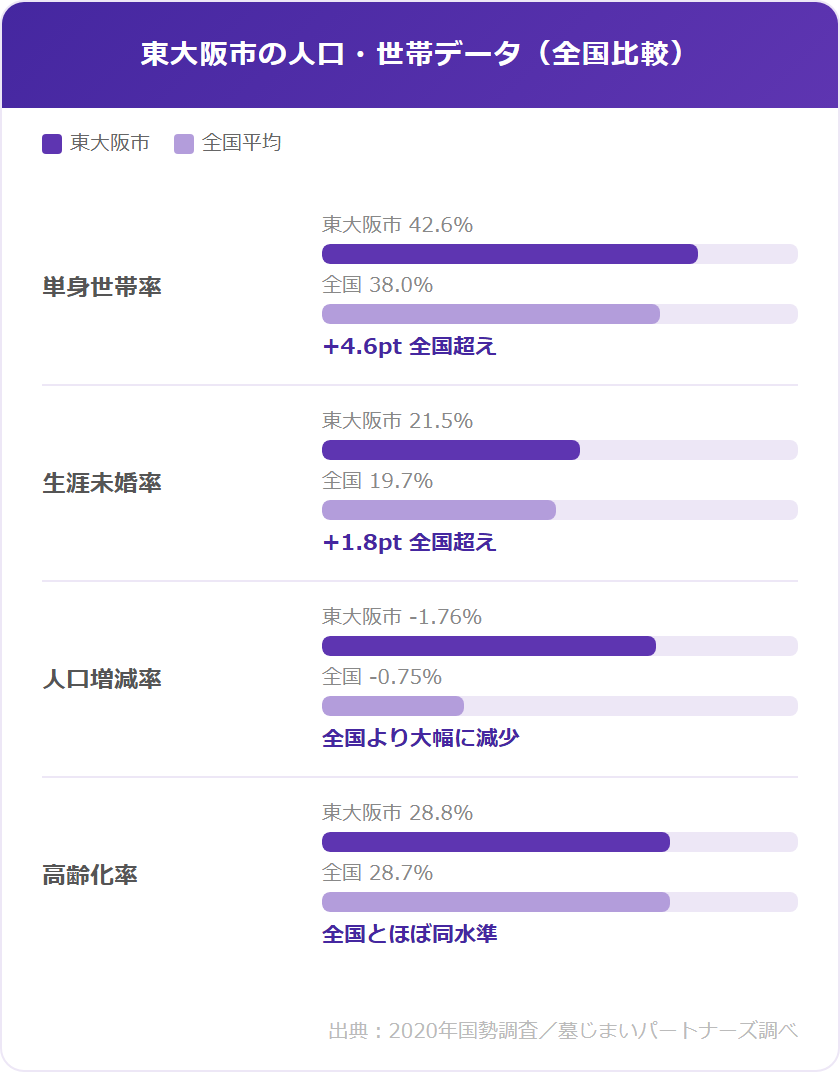 東大阪市の人口・世帯データ（全国比較）

東大阪市　全国平均

単身世帯率
東大阪市 42.6%
全国 38.0%
+4.6pt 全国超え

生涯未婚率
東大阪市 21.5%
全国 19.7%
+1.8pt 全国超え

人口増減率
東大阪市 -1.76%
全国 -0.75%
全国より大幅に減少

高齢化率
東大阪市 28.8%
全国 28.7%
全国とほぼ同水準

出典：2020年国勢調査／墓じまいパートナーズ調べ