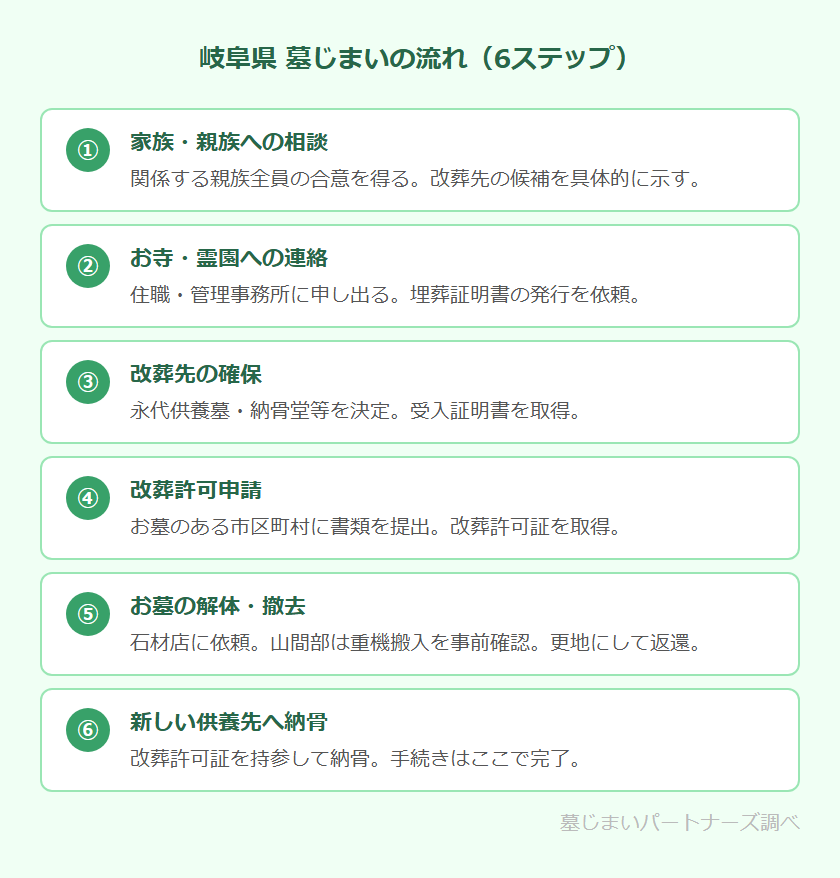 岐阜県 墓じまいの流れ（6ステップ）

①
家族・親族への相談
関係する親族全員の合意を得る。改葬先の候補を具体的に示す。

②
お寺・霊園への連絡
住職・管理事務所に申し出る。埋葬証明書の発行を依頼。

③
改葬先の確保
永代供養墓・納骨堂等を決定。受入証明書を取得。

④
改葬許可申請
お墓のある市区町村に書類を提出。改葬許可証を取得。

⑤
お墓の解体・撤去
石材店に依頼。山間部は重機搬入を事前確認。更地にして返還。

⑥
新しい供養先へ納骨
改葬許可証を持参して納骨。手続きはここで完了。

墓じまいパートナーズ調べ