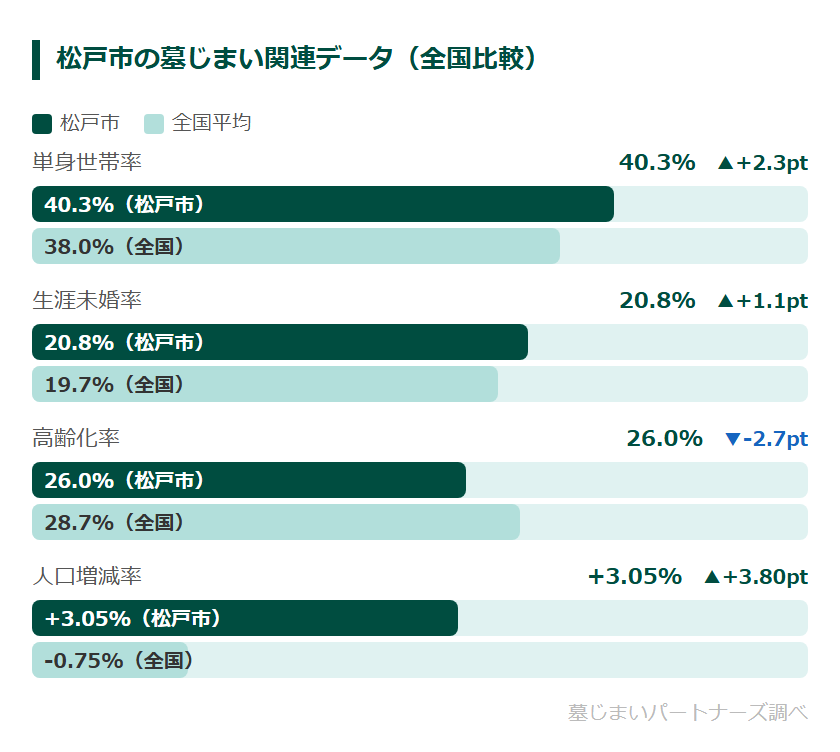 松戸市の墓じまい関連データ（全国比較）

松戸市　全国平均

単身世帯率
40.3%　▲+2.3pt
40.3%（松戸市）
38.0%（全国）

生涯未婚率
20.8%　▲+1.1pt
20.8%（松戸市）
19.7%（全国）

高齢化率
26.0%　▼-2.7pt
26.0%（松戸市）
28.7%（全国）

人口増減率
+3.05%　▲+3.80pt
+3.05%（松戸市）
-0.75%（全国）

墓じまいパートナーズ調べ