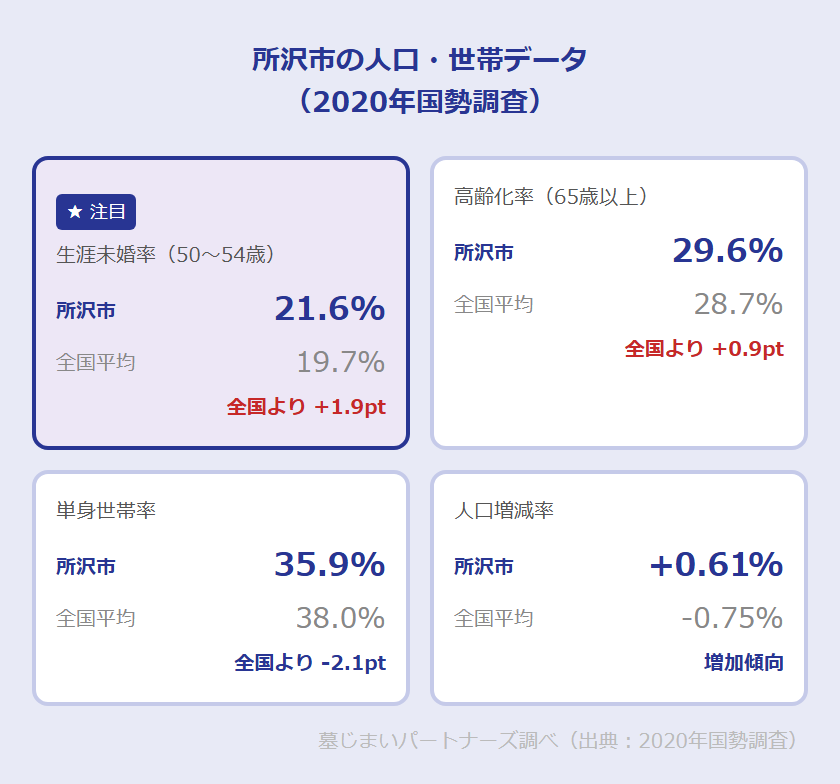 所沢市の人口・世帯データ
（2020年国勢調査）

★ 注目
生涯未婚率（50〜54歳）
所沢市 21.6%
全国平均 19.7%
全国より +1.9pt

高齢化率（65歳以上）
所沢市 29.6%
全国平均 28.7%
全国より +0.9pt

単身世帯率
所沢市 35.9%
全国平均 38.0%
全国より -2.1pt

人口増減率
所沢市 +0.61%
全国平均 -0.75%
増加傾向

墓じまいパートナーズ調べ（出典：2020年国勢調査）