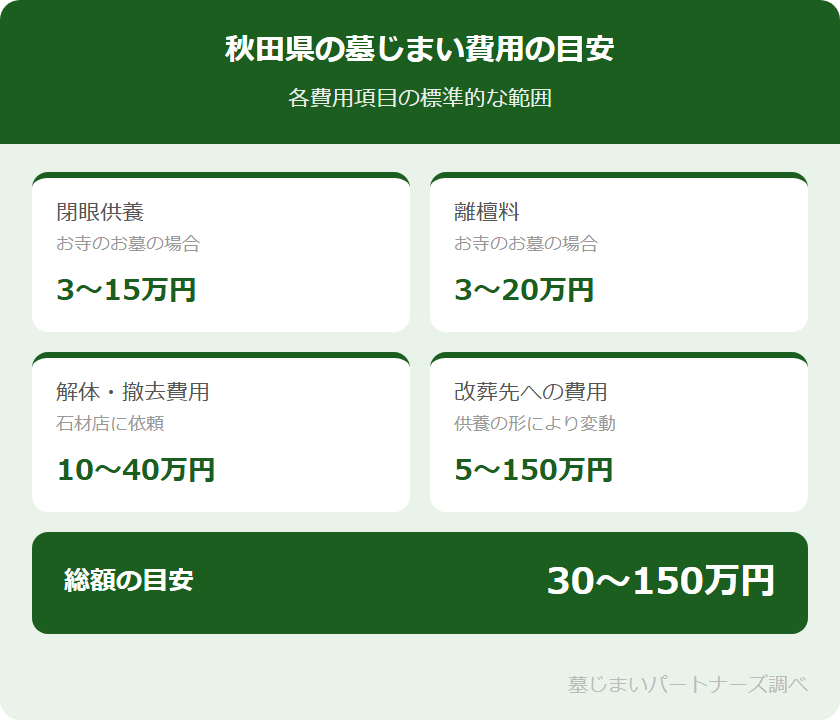 秋田県の墓じまい費用の目安

各費用項目の標準的な範囲

閉眼供養
お寺のお墓の場合
3〜15万円

離檀料
お寺のお墓の場合
3〜20万円

解体・撤去費用
石材店に依頼
10〜40万円

改葬先への費用
供養の形により変動
5〜150万円

総額の目安
30〜150万円

墓じまいパートナーズ調べ