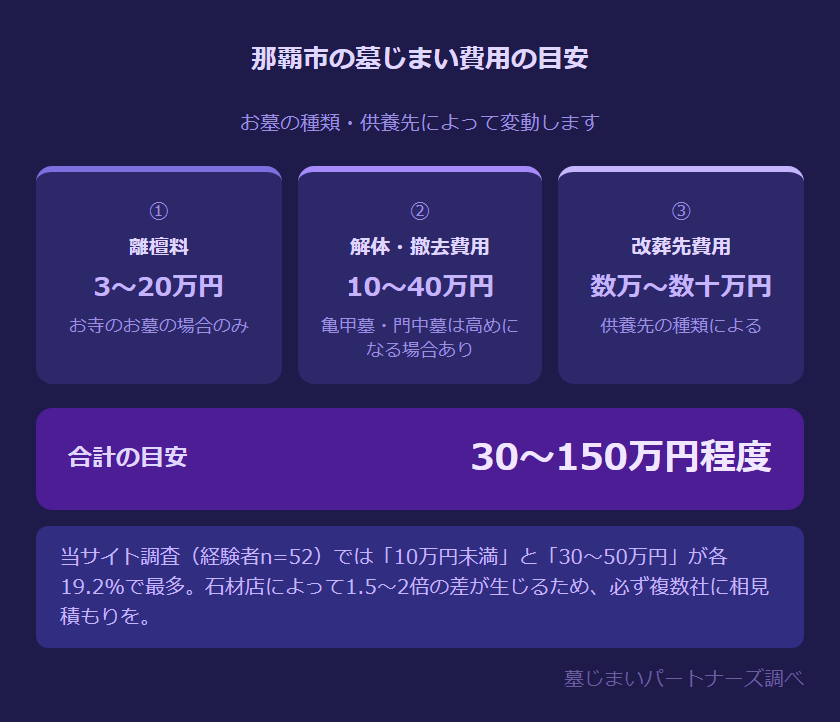 那覇市の墓じまい費用の目安

お墓の種類・供養先によって変動します

①
離檀料
3〜20万円
お寺のお墓の場合のみ

②
解体・撤去費用
10〜40万円
亀甲墓・門中墓は高めになる場合あり

③
改葬先費用
数万〜数十万円
供養先の種類による

合計の目安
30〜150万円程度

当サイト調査（経験者n=52）では「10万円未満」と「30〜50万円」が各19.2%で最多。石材店によって1.5〜2倍の差が生じるため、必ず複数社に相見積もりを。

墓じまいパートナーズ調べ