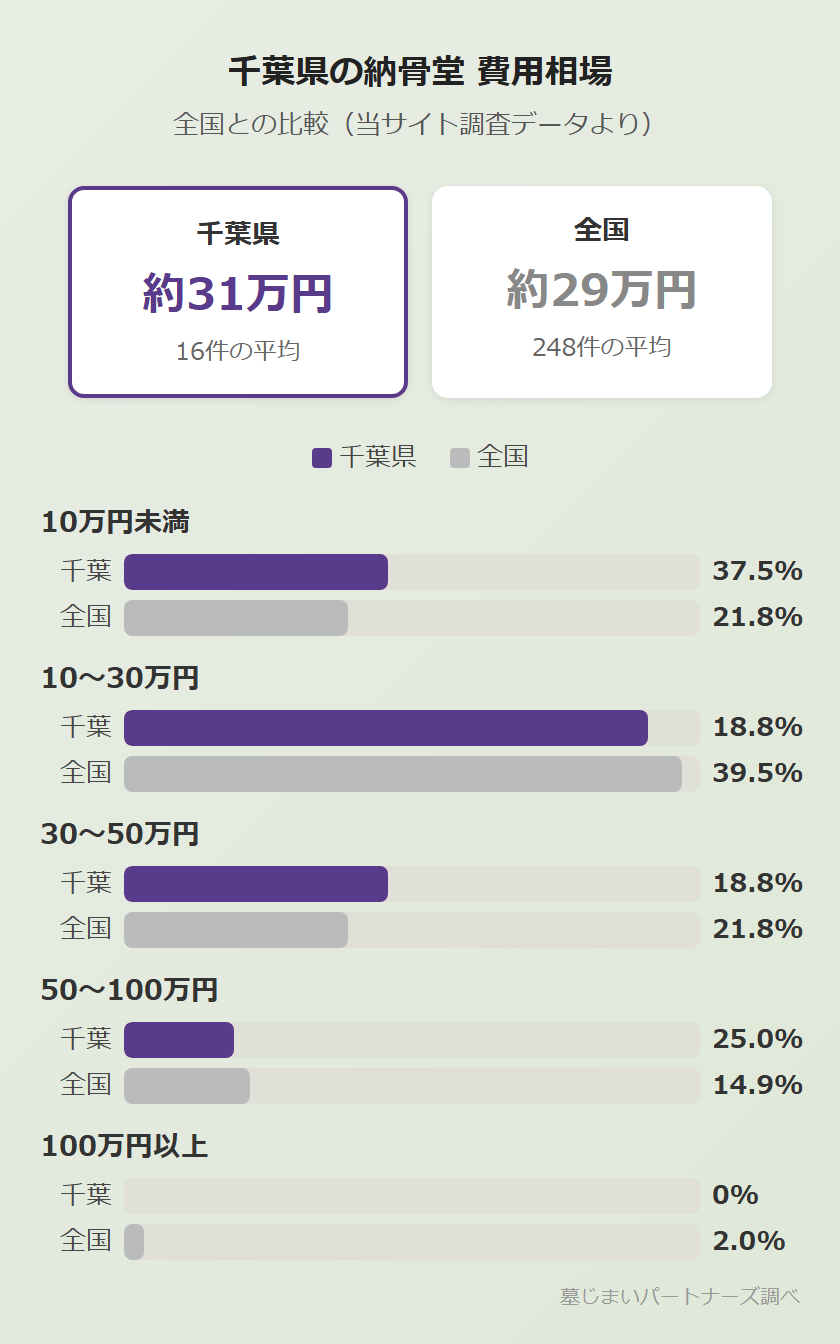 千葉県の納骨堂 費用相場

全国との比較（当サイト調査データより）

千葉県
約31万円
16件の平均

全国
約29万円
248件の平均

千葉県 全国

10万円未満
千葉 37.5%
全国 21.8%

10〜30万円
千葉 18.8%
全国 39.5%

30〜50万円
千葉 18.8%
全国 21.8%

50〜100万円
千葉 25.0%
全国 14.9%

100万円以上
千葉 0%
全国 2.0%

墓じまいパートナーズ調べ