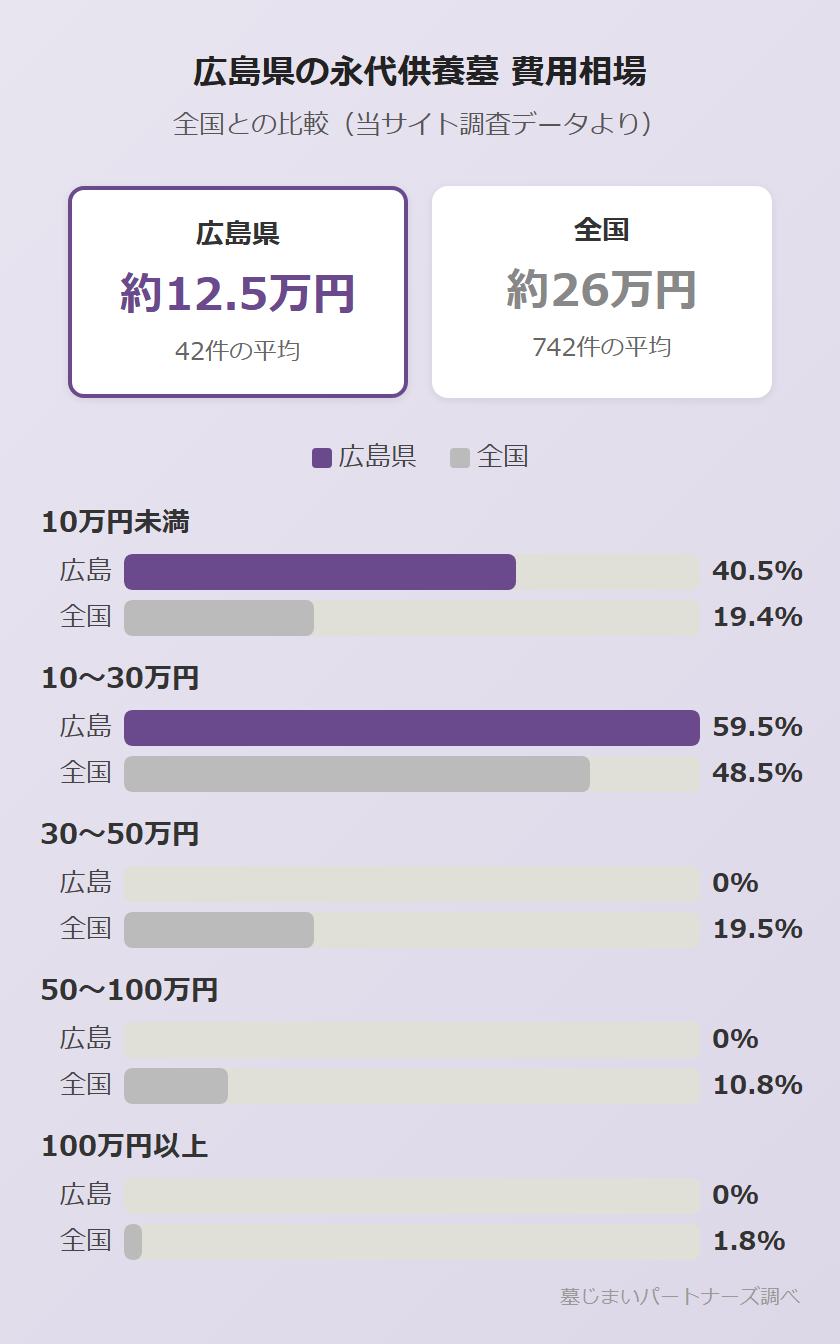 広島県の永代供養墓 費用相場

全国との比較（当サイト調査データより）

広島県
約12.5万円
42件の平均

全国
約26万円
742件の平均

広島県 全国

10万円未満
広島 40.5%
全国 19.4%

10〜30万円
広島 59.5%
全国 48.5%

30〜50万円
広島 0%
全国 19.5%

50〜100万円
広島 0%
全国 10.8%

100万円以上
広島 0%
全国 1.8%

墓じまいパートナーズ調べ