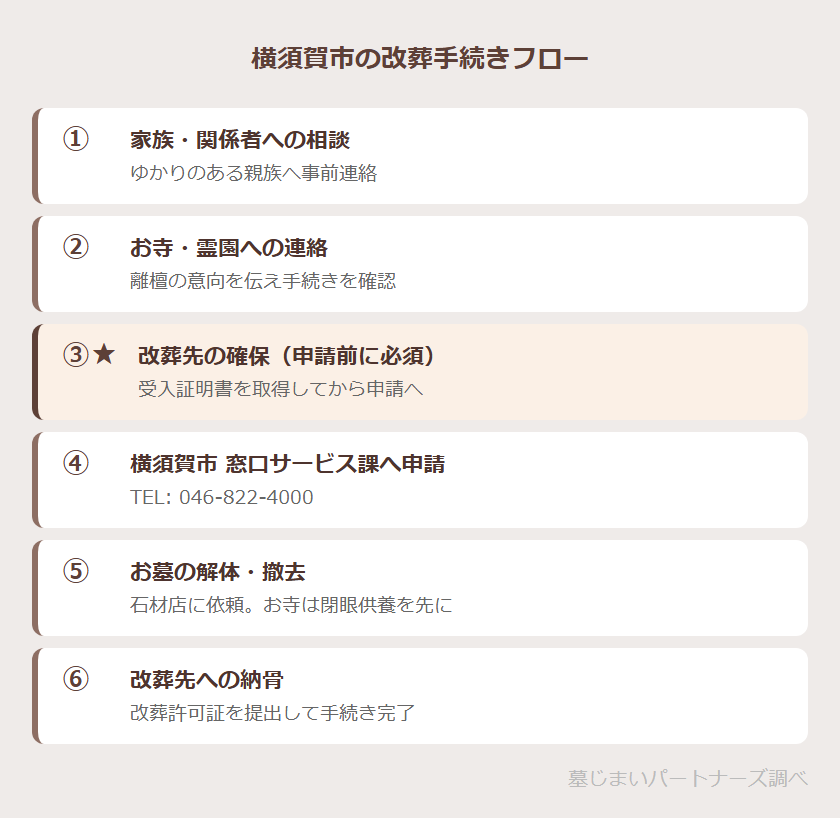 横須賀市の改葬手続きフロー

① 家族・関係者への相談
ゆかりのある親族へ事前連絡

② お寺・霊園への連絡
離檀の意向を伝え手続きを確認

③★ 改葬先の確保（申請前に必須）
受入証明書を取得してから申請へ

④ 横須賀市 窓口サービス課へ申請
TEL: 046-822-4000

⑤ お墓の解体・撤去
石材店に依頼。お寺は閉眼供養を先に

⑥ 改葬先への納骨
改葬許可証を提出して手続き完了

墓じまいパートナーズ調べ