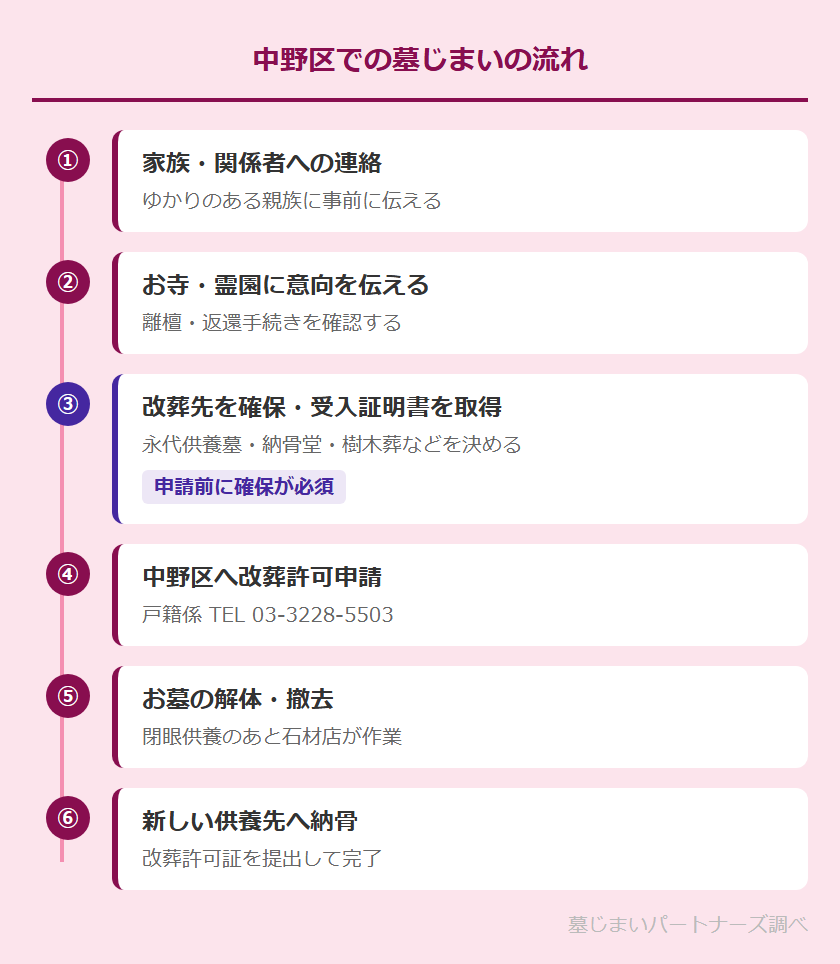 中野区での墓じまいの流れ

①
家族・関係者への連絡
ゆかりのある親族に事前に伝える

②
お寺・霊園に意向を伝える
離檀・返還手続きを確認する

③
改葬先を確保・受入証明書を取得
永代供養墓・納骨堂・樹木葬などを決める
申請前に確保が必須

④
中野区へ改葬許可申請
戸籍係 TEL 03-3228-5503

⑤
お墓の解体・撤去
閉眼供養のあと石材店が作業

⑥
新しい供養先へ納骨
改葬許可証を提出して完了

墓じまいパートナーズ調べ