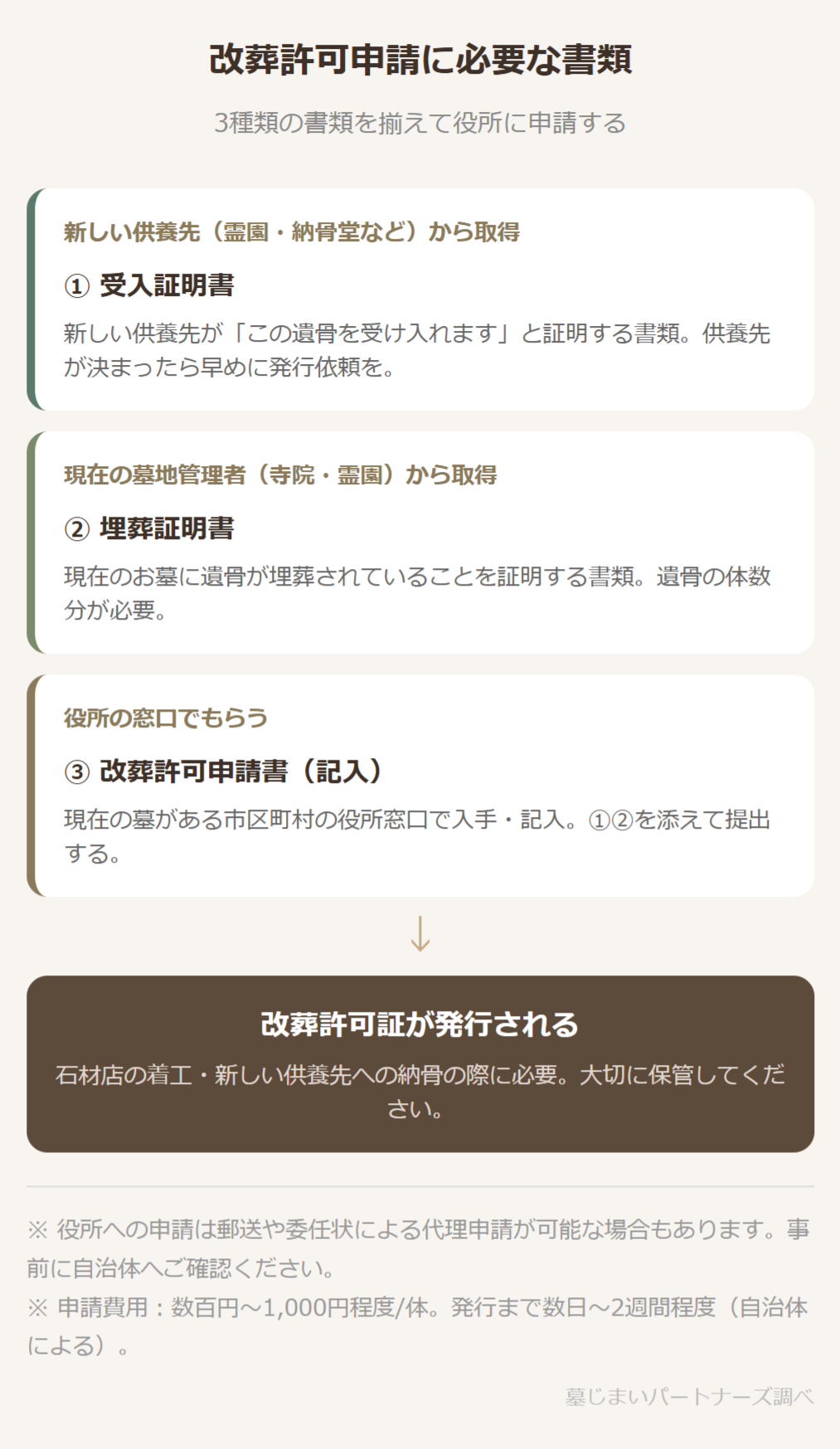 改葬許可申請に必要な書類

3種類の書類を揃えて役所に申請する

新しい供養先（霊園・納骨堂など）から取得

① 受入証明書

新しい供養先が「この遺骨を受け入れます」と証明する書類。供養先が決まったら早めに発行依頼を。

現在の墓地管理者（寺院・霊園）から取得

② 埋葬証明書

現在のお墓に遺骨が埋葬されていることを証明する書類。遺骨の体数分が必要。

役所の窓口でもらう

③ 改葬許可申請書（記入）

現在の墓がある市区町村の役所窓口で入手・記入。①②を添えて提出する。

↓

改葬許可証が発行される

石材店の着工・新しい供養先への納骨の際に必要。大切に保管してください。

※ 役所への申請は郵送や委任状による代理申請が可能な場合もあります。事前に自治体へご確認ください。
※ 申請費用：数百円～1,000円程度/体。発行まで数日～2週間程度（自治体による）。

墓じまいパートナーズ調べ