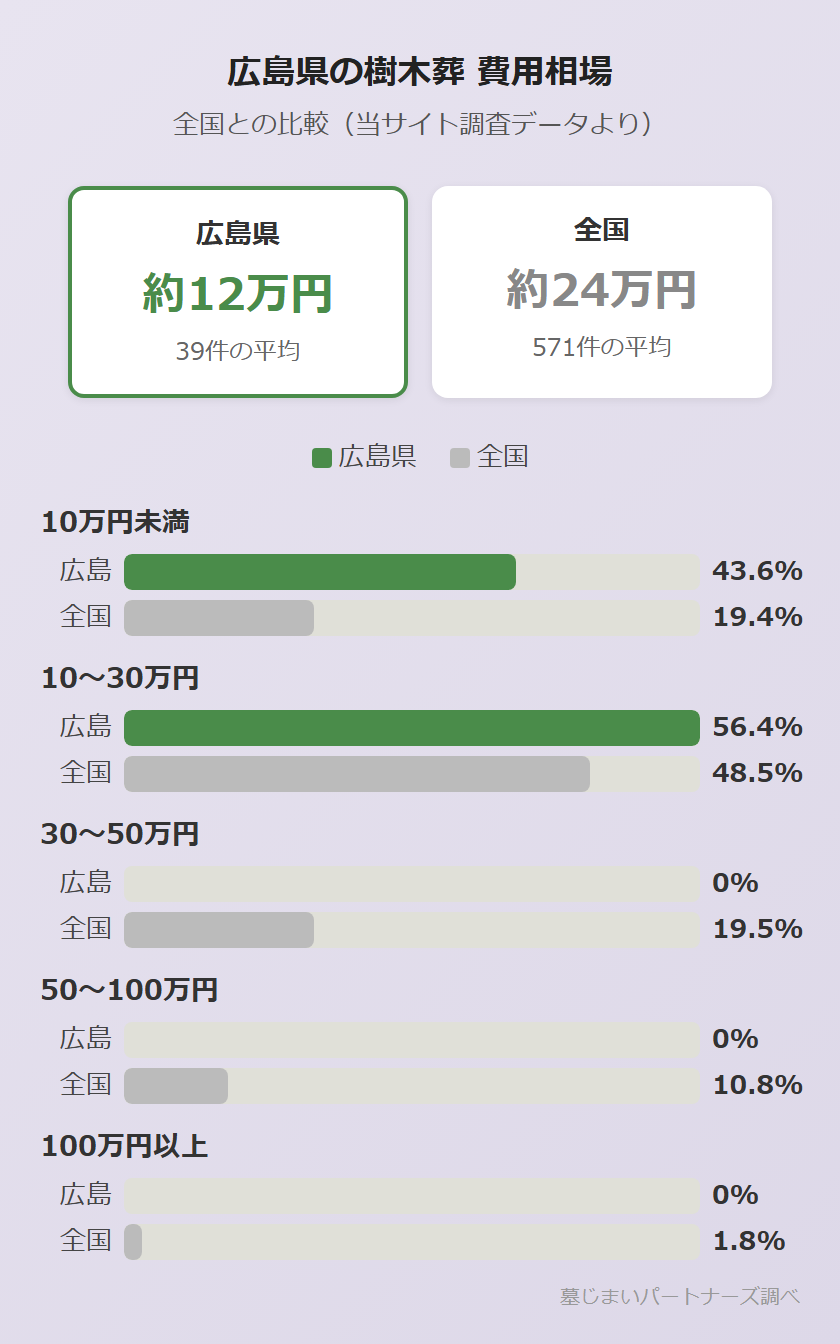 広島県の樹木葬 費用相場

全国との比較（当サイト調査データより）

広島県
約12万円
39件の平均

全国
約24万円
571件の平均

広島県 全国

10万円未満
広島 43.6%
全国 19.4%

10〜30万円
広島 56.4%
全国 48.5%

30〜50万円
広島 0%
全国 19.5%

50〜100万円
広島 0%
全国 10.8%

100万円以上
広島 0%
全国 1.8%

墓じまいパートナーズ調べ