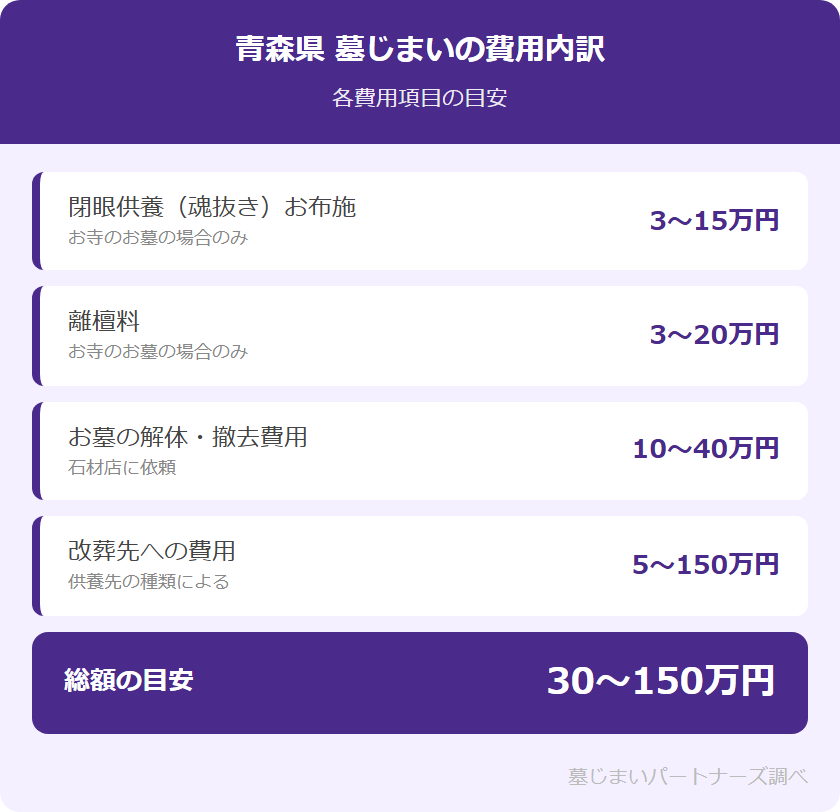 青森県 墓じまいの費用内訳

各費用項目の目安

閉眼供養（魂抜き）お布施
お寺のお墓の場合のみ
3〜15万円

離檀料
お寺のお墓の場合のみ
3〜20万円

お墓の解体・撤去費用
石材店に依頼
10〜40万円

改葬先への費用
供養先の種類による
5〜150万円

総額の目安
30〜150万円

墓じまいパートナーズ調べ