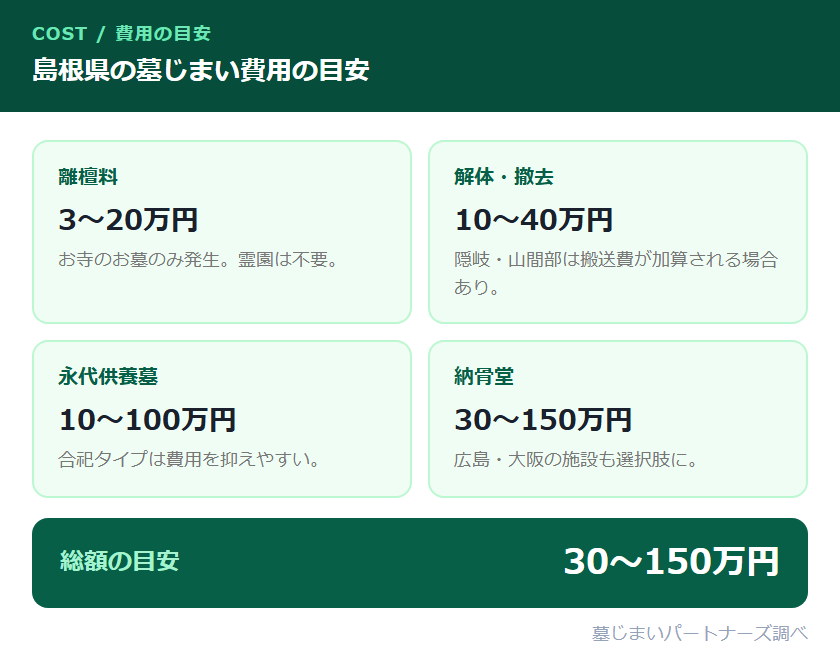 COST / 費用の目安

島根県の墓じまい費用の目安

離檀料

3〜20万円

お寺のお墓のみ発生。霊園は不要。

解体・撤去

10〜40万円

隠岐・山間部は搬送費が加算される場合あり。

永代供養墓

10〜100万円

合祀タイプは費用を抑えやすい。

納骨堂

30〜150万円

広島・大阪の施設も選択肢に。

総額の目安

30〜150万円

墓じまいパートナーズ調べ