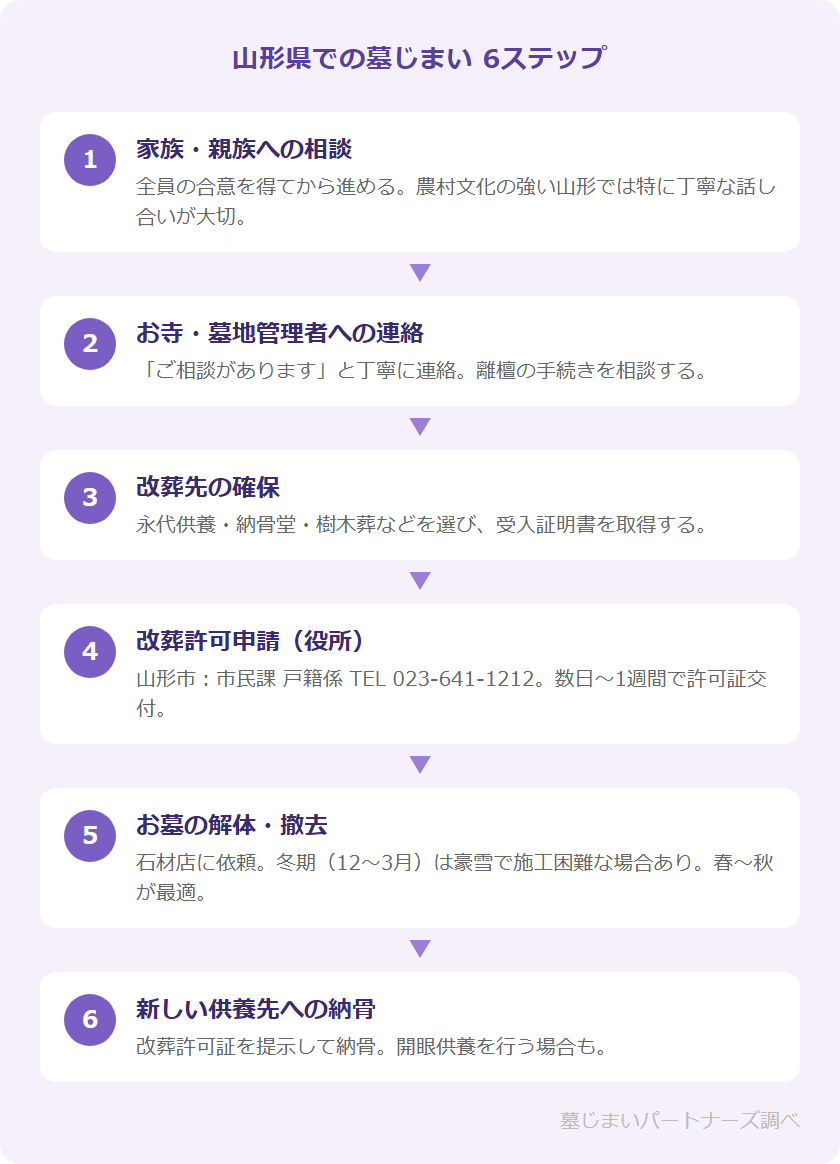 山形県での墓じまい 6ステップ

1
家族・親族への相談
全員の合意を得てから進める。農村文化の強い山形では特に丁寧な話し合いが大切。

2
お寺・墓地管理者への連絡
「ご相談があります」と丁寧に連絡。離檀の手続きを相談する。

3
改葬先の確保
永代供養・納骨堂・樹木葬などを選び、受入証明書を取得する。

4
改葬許可申請（役所）
山形市：市民課 戸籍係 TEL 023-641-1212。数日〜1週間で許可証交付。

5
お墓の解体・撤去
石材店に依頼。冬期（12〜3月）は豪雪で施工困難な場合あり。春〜秋が最適。

6
新しい供養先への納骨
改葬許可証を提示して納骨。開眼供養を行う場合も。

墓じまいパートナーズ調べ