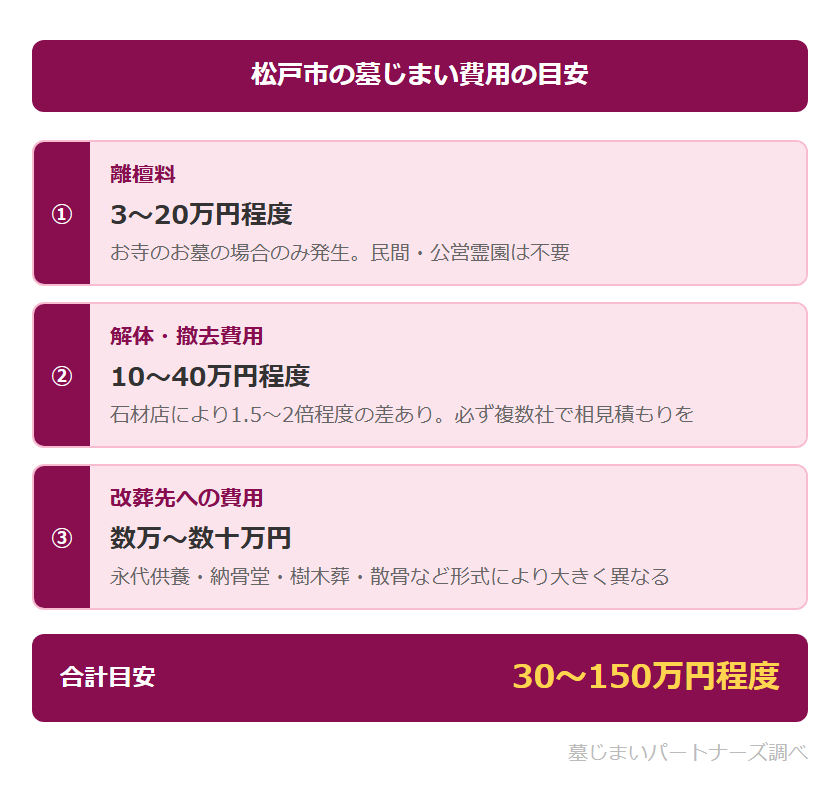 松戸市の墓じまい費用の目安

①
離檀料
3〜20万円程度
お寺のお墓の場合のみ発生。民間・公営霊園は不要

②
解体・撤去費用
10〜40万円程度
石材店により1.5〜2倍程度の差あり。必ず複数社で相見積もりを

③
改葬先への費用
数万〜数十万円
永代供養・納骨堂・樹木葬・散骨など形式により大きく異なる

合計目安
30〜150万円程度

墓じまいパートナーズ調べ