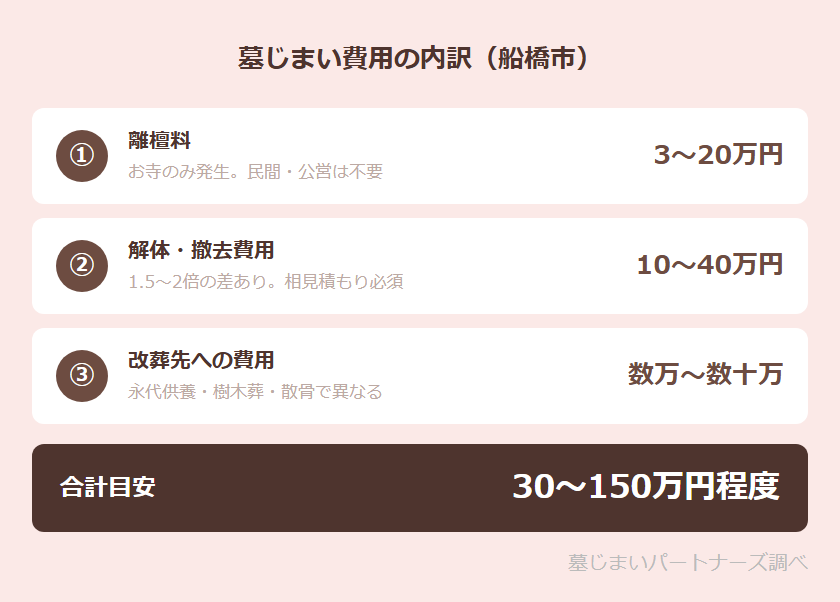 墓じまい費用の内訳（船橋市）

①
離檀料
お寺のみ発生。民間・公営は不要
3〜20万円

②
解体・撤去費用
1.5〜2倍の差あり。相見積もり必須
10〜40万円

③
改葬先への費用
永代供養・樹木葬・散骨で異なる
数万〜数十万

合計目安
30〜150万円程度

墓じまいパートナーズ調べ