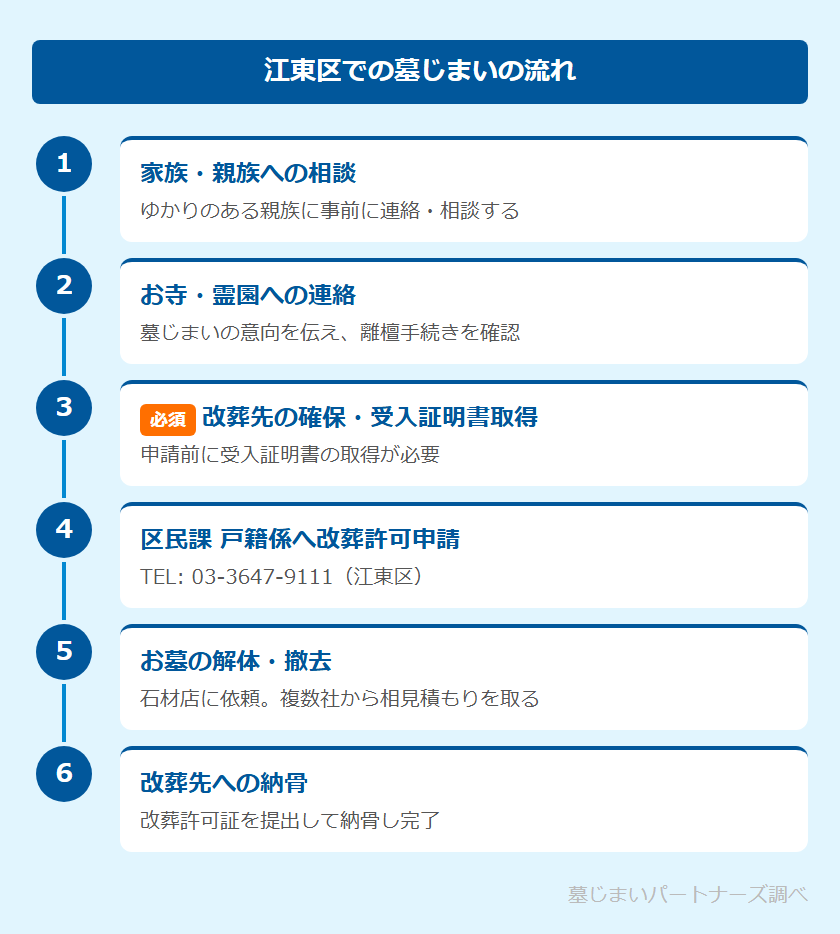 江東区での墓じまいの流れ

1
家族・親族への相談
ゆかりのある親族に事前に連絡・相談する

2
お寺・霊園への連絡
墓じまいの意向を伝え、離檀手続きを確認

3
必須 改葬先の確保・受入証明書取得
申請前に受入証明書の取得が必要

4
区民課 戸籍係へ改葬許可申請
TEL: 03-3647-9111（江東区）

5
お墓の解体・撤去
石材店に依頼。複数社から相見積もりを取る

6
改葬先への納骨
改葬許可証を提出して納骨し完了

墓じまいパートナーズ調べ