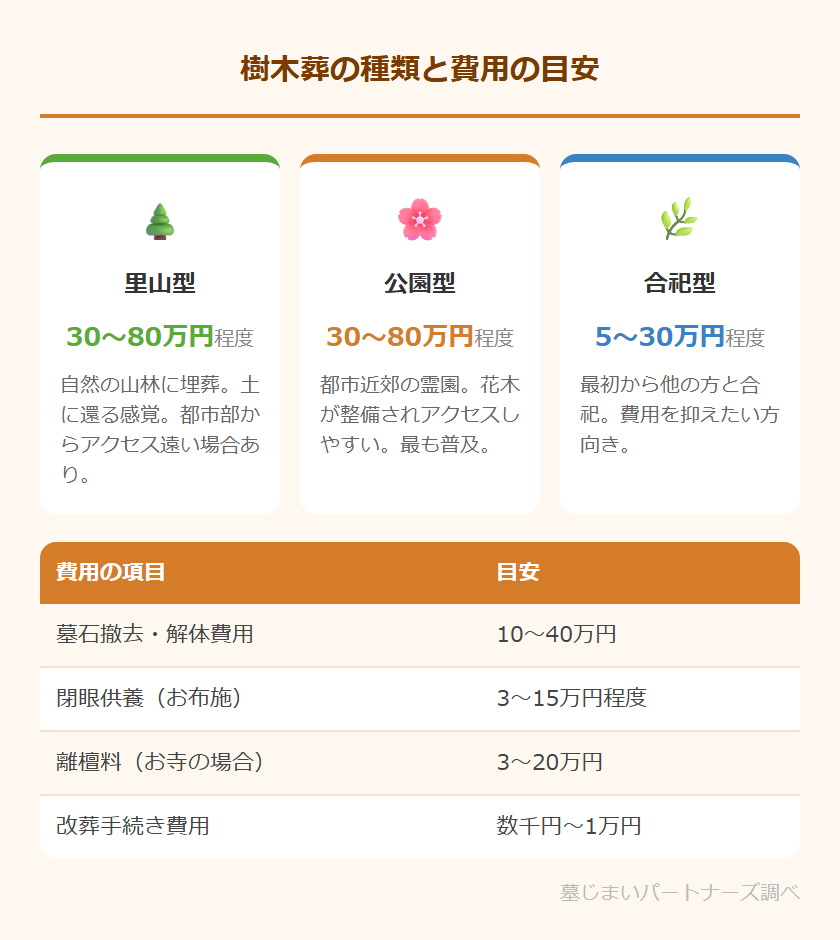 樹木葬の種類と費用の目安

里山型

30〜80万円程度

自然の山林に埋葬。土に還る感覚。都市部からアクセス遠い場合あり。

公園型

30〜80万円程度

都市近郊の霊園。花木が整備されアクセスしやすい。最も普及。

合祀型

5〜30万円程度

最初から他の方と合祀。費用を抑えたい方向き。

| 費用の項目 | 目安 |
|---|---|
| 墓石撤去・解体費用 | 10〜40万円 |
| 閉眼供養（お布施） | 3〜15万円程度 |
| 離檀料（お寺の場合） | 3〜20万円 |
| 改葬手続き費用 | 数千円〜1万円 |

墓じまいパートナーズ調べ