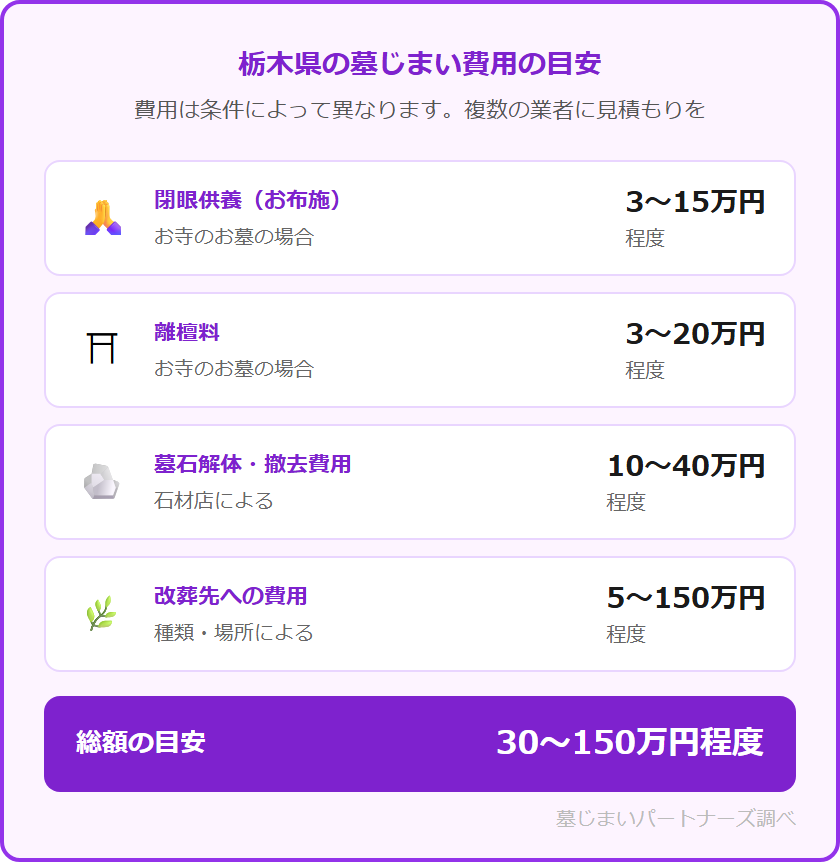 栃木県の墓じまい費用の目安

費用は条件によって異なります。複数の業者に見積もりを

閉眼供養（お布施）
お寺のお墓の場合
3〜15万円
程度

離檀料
お寺のお墓の場合
3〜20万円
程度

墓石解体・撤去費用
石材店による
10〜40万円
程度

改葬先への費用
種類・場所による
5〜150万円
程度

総額の目安
30〜150万円程度

墓じまいパートナーズ調べ