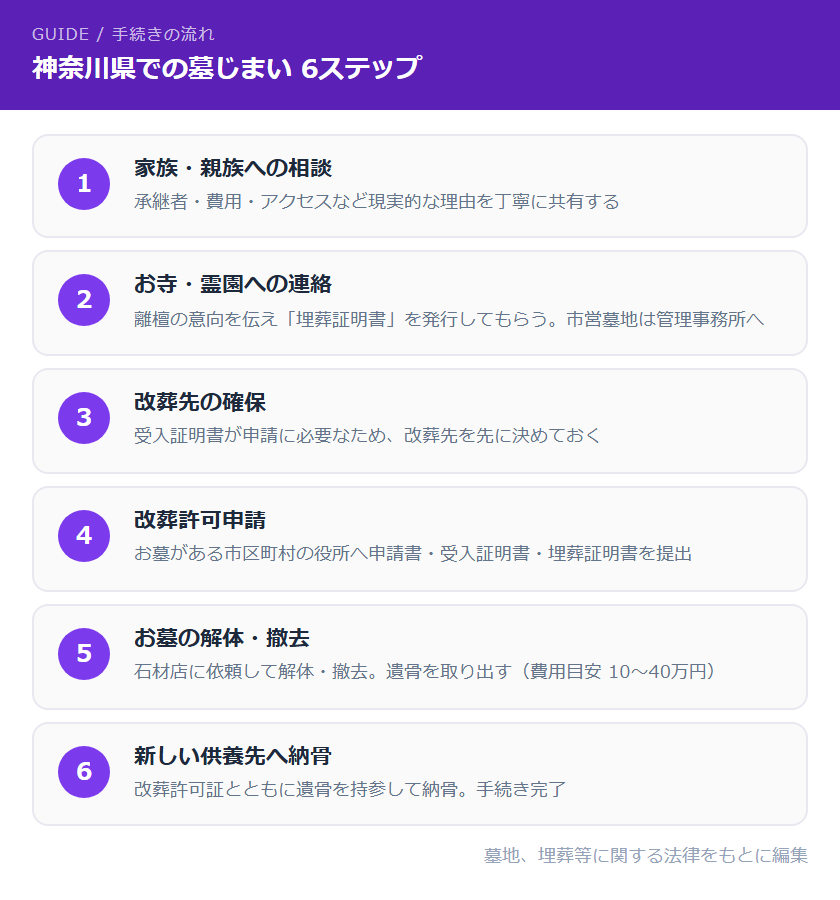 GUIDE / 手続きの流れ

神奈川県での墓じまい 6ステップ

1
家族・親族への相談
承継者・費用・アクセスなど現実的な理由を丁寧に共有する

2
お寺・霊園への連絡
離檀の意向を伝え「埋葬証明書」を発行してもらう。市営墓地は管理事務所へ

3
改葬先の確保
受入証明書が申請に必要なため、改葬先を先に決めておく

4
改葬許可申請
お墓がある市区町村の役所へ申請書・受入証明書・埋葬証明書を提出

5
お墓の解体・撤去
石材店に依頼して解体・撤去。遺骨を取り出す（費用目安 10〜40万円）

6
新しい供養先へ納骨
改葬許可証とともに遺骨を持参して納骨。手続き完了

墓地、埋葬等に関する法律をもとに編集