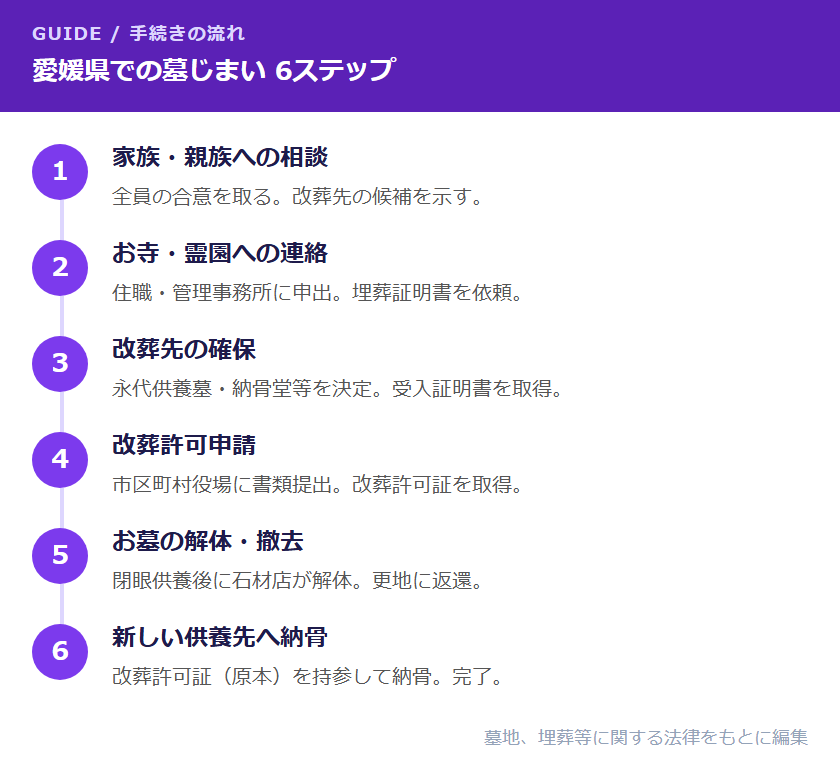 GUIDE / 手続きの流れ

愛媛県での墓じまい 6ステップ

1
家族・親族への相談
全員の合意を取る。改葬先の候補を示す。

2
お寺・霊園への連絡
住職・管理事務所に申出。埋葬証明書を依頼。

3
改葬先の確保
永代供養墓・納骨堂等を決定。受入証明書を取得。

4
改葬許可申請
市区町村役場に書類提出。改葬許可証を取得。

5
お墓の解体・撤去
閉眼供養後に石材店が解体。更地に返還。

6
新しい供養先へ納骨
改葬許可証（原本）を持参して納骨。完了。

墓地、埋葬等に関する法律をもとに編集