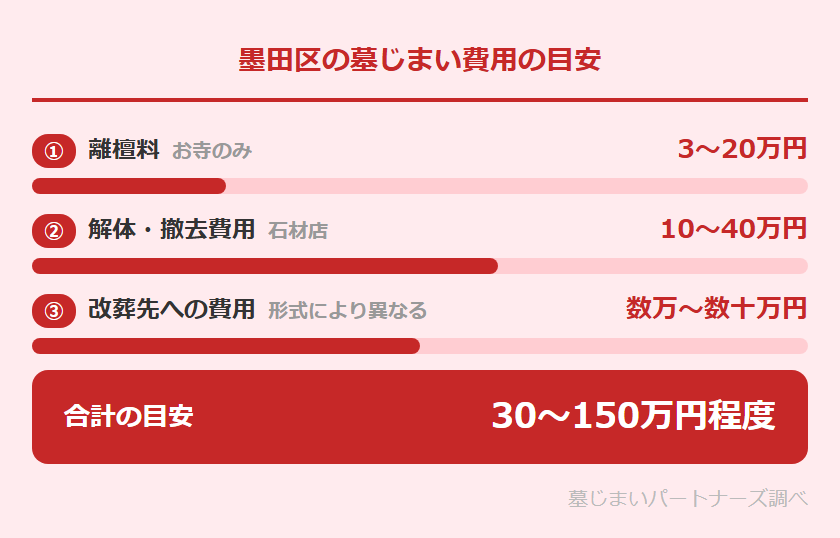 墨田区の墓じまい費用の目安

① 離檀料 お寺のみ 3〜20万円

② 解体・撤去費用 石材店 10〜40万円

③ 改葬先への費用 形式により異なる 数万〜数十万円

合計の目安 30〜150万円程度

墓じまいパートナーズ調べ