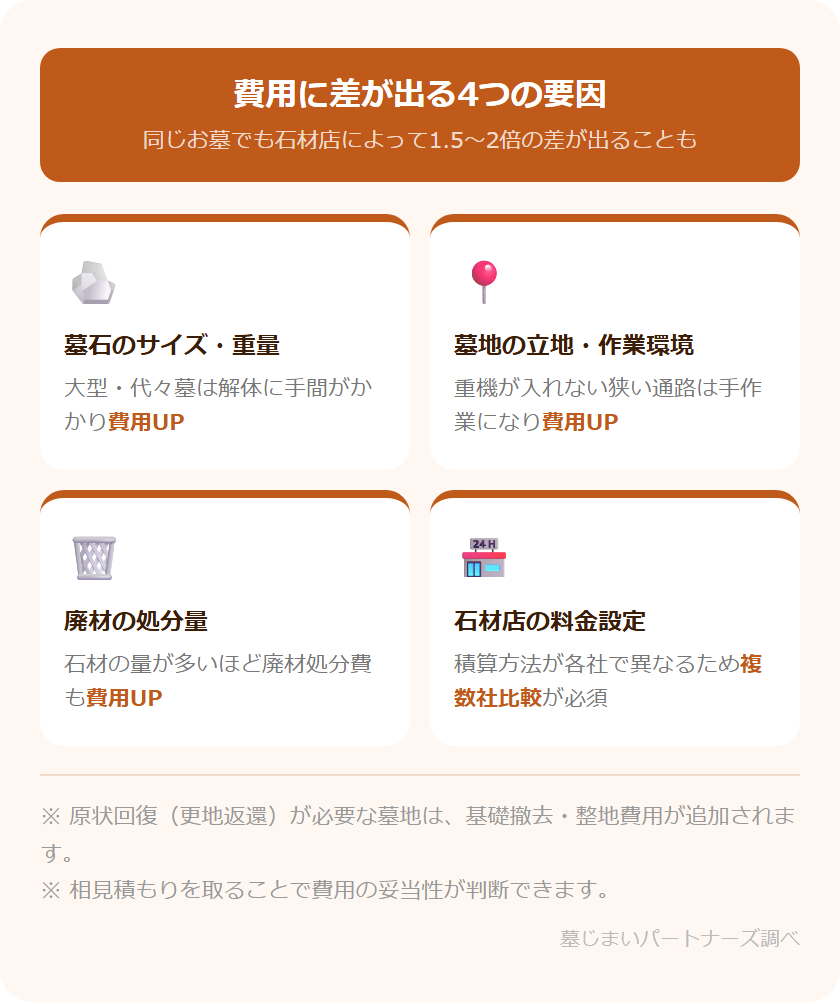 費用に差が出る4つの要因

同じお墓でも石材店によって1.5〜2倍の差が出ることも

墓石のサイズ・重量

大型・代々墓は解体に手間がかかり費用UP

墓地の立地・作業環境

重機が入れない狭い通路は手作業になり費用UP

廃材の処分量

石材の量が多いほど廃材処分費も費用UP

24H

石材店の料金設定

積算方法が各社で異なるため複数社比較が必須

※ 原状回復（更地返還）が必要な墓地は、基礎撤去・整地費用が追加されます。

※ 相見積もりを取ることで費用の妥当性が判断できます。

墓じまいパートナーズ調べ