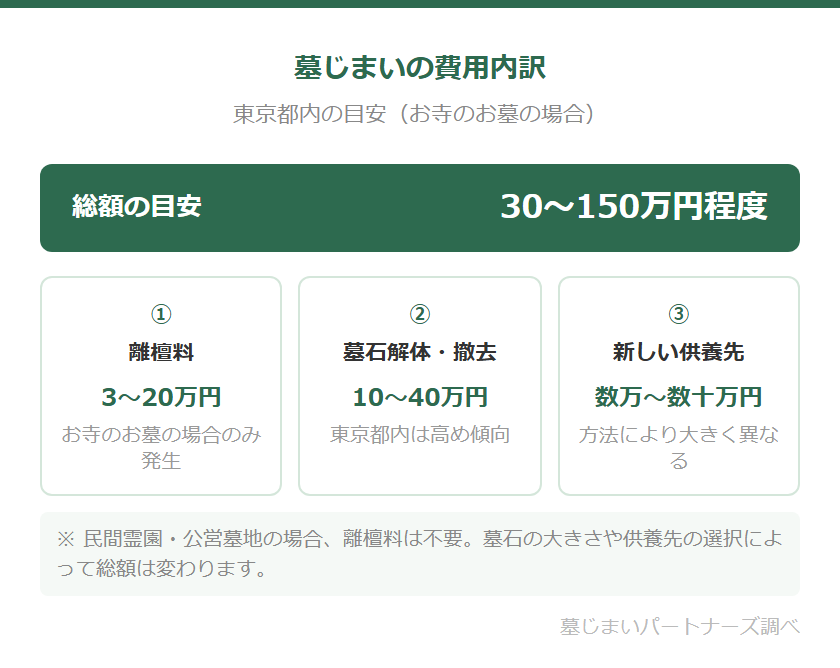 墓じまいの費用内訳

東京都内の目安（お寺のお墓の場合）

総額の目安

30〜150万円程度

①
離檀料
3〜20万円
お寺のお墓の場合のみ発生

②
墓石解体・撤去
10〜40万円
東京都内は高め傾向

③
新しい供養先
数万〜数十万円
方法により大きく異なる

※ 民間霊園・公営墓地の場合、離檀料は不要。墓石の大きさや供養先の選択によって総額は変わります。

墓じまいパートナーズ調べ