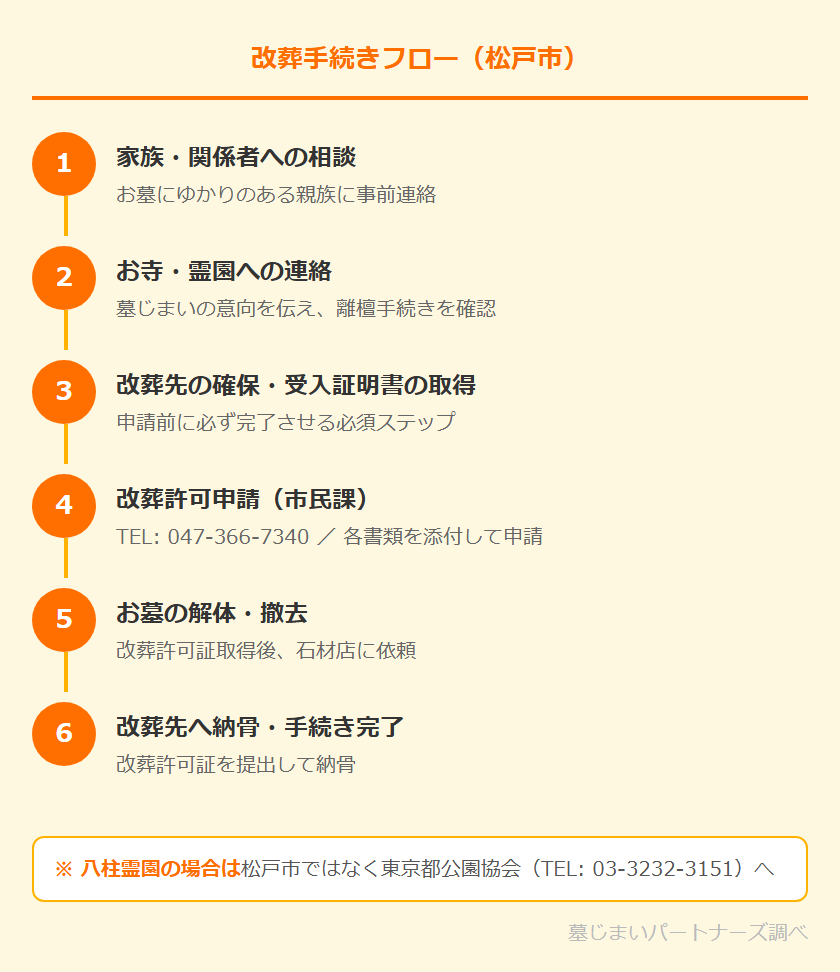 改葬手続きフロー（松戸市）

1
家族・関係者への相談
お墓にゆかりのある親族に事前連絡

2
お寺・霊園への連絡
墓じまいの意向を伝え、離檀手続きを確認

3
改葬先の確保・受入証明書の取得
申請前に必ず完了させる必須ステップ

4
改葬許可申請（市民課）
TEL: 047-366-7340 ／ 各書類を添付して申請

5
お墓の解体・撤去
改葬許可証取得後、石材店に依頼

6
改葬先へ納骨・手続き完了
改葬許可証を提出して納骨

※ 八柱霊園の場合は松戸市ではなく東京都公園協会（TEL: 03-3232-3151）へ

墓じまいパートナーズ調べ