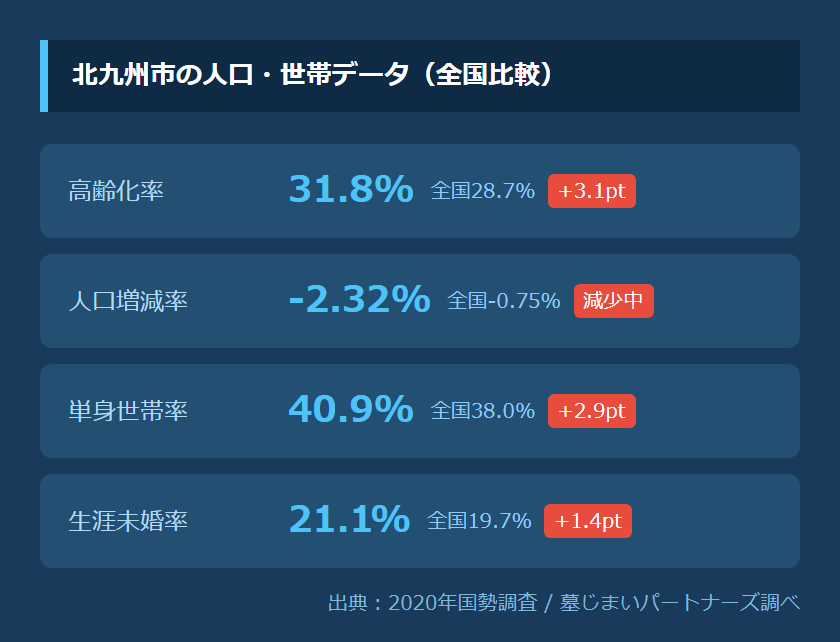 北九州市の人口・世帯データ（全国比較）

高齢化率 31.8% 全国28.7% +3.1pt

人口増減率 -2.32% 全国-0.75% 減少中

単身世帯率 40.9% 全国38.0% +2.9pt

生涯未婚率 21.1% 全国19.7% +1.4pt

出典：2020年国勢調査 / 墓じまいパートナーズ調べ