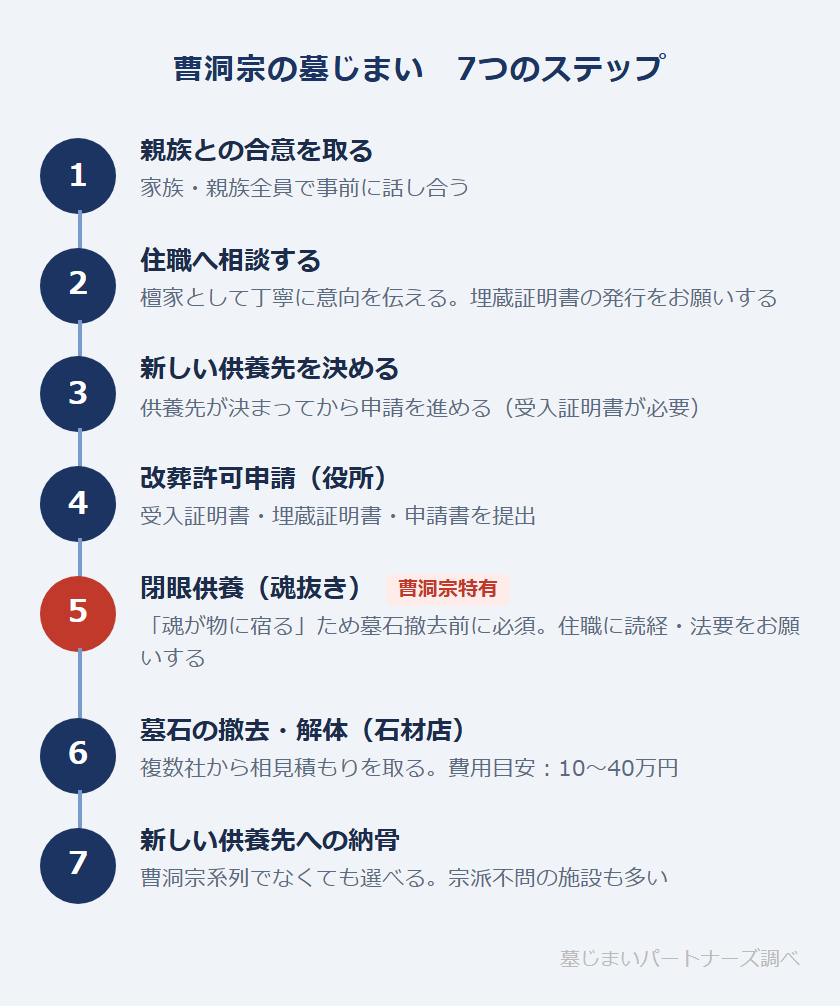 曹洞宗の墓じまい　7つのステップ

1
親族との合意を取る
家族・親族全員で事前に話し合う

2
住職へ相談する
檀家として丁寧に意向を伝える。埋蔵証明書の発行をお願いする

3
新しい供養先を決める
供養先が決まってから申請を進める（受入証明書が必要）

4
改葬許可申請（役所）
受入証明書・埋蔵証明書・申請書を提出

5
閉眼供養（魂抜き）　曹洞宗特有
「魂が物に宿る」ため墓石撤去前に必須。住職に読経・法要をお願いする

6
墓石の撤去・解体（石材店）
複数社から相見積もりを取る。費用目安：10〜40万円

7
新しい供養先への納骨
曹洞宗系列でなくても選べる。宗派不問の施設も多い

墓じまいパートナーズ調べ