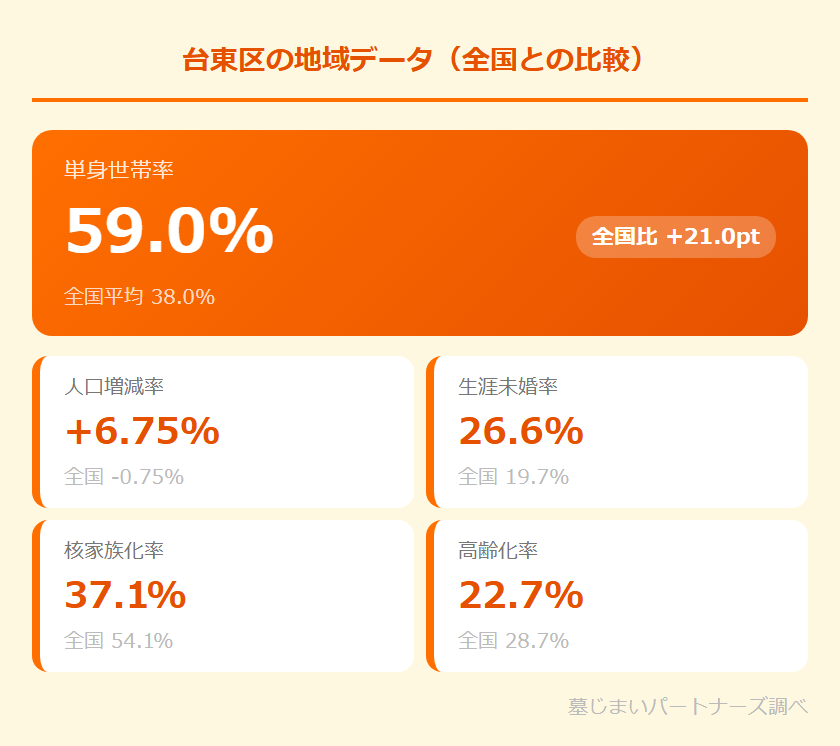 台東区の地域データ（全国との比較）

単身世帯率
59.0%
全国比 +21.0pt
全国平均 38.0%

人口増減率
+6.75%
全国 -0.75%

生涯未婚率
26.6%
全国 19.7%

核家族化率
37.1%
全国 54.1%

高齢化率
22.7%
全国 28.7%

墓じまいパートナーズ調べ