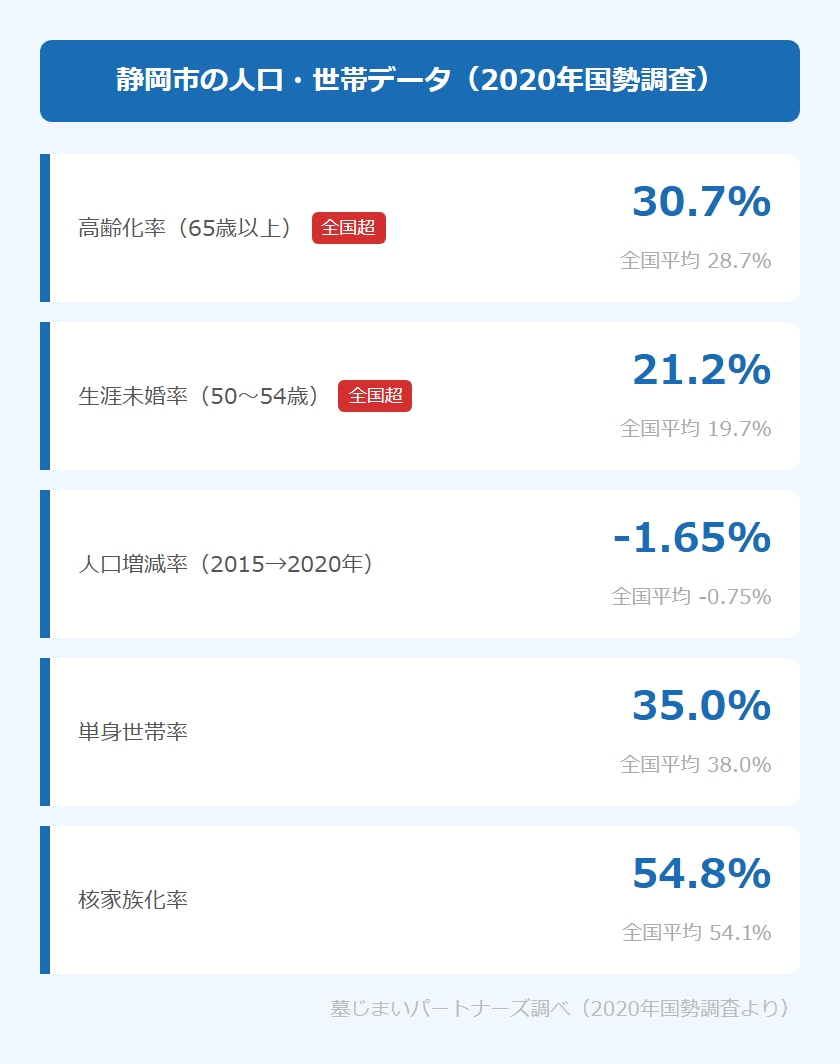 静岡市の人口・世帯データ（2020年国勢調査）

高齢化率（65歳以上） 全国超
30.7%
全国平均 28.7%

生涯未婚率（50〜54歳） 全国超
21.2%
全国平均 19.7%

人口増減率（2015→2020年）
-1.65%
全国平均 -0.75%

単身世帯率
35.0%
全国平均 38.0%

核家族化率
54.8%
全国平均 54.1%

墓じまいパートナーズ調べ（2020年国勢調査より）