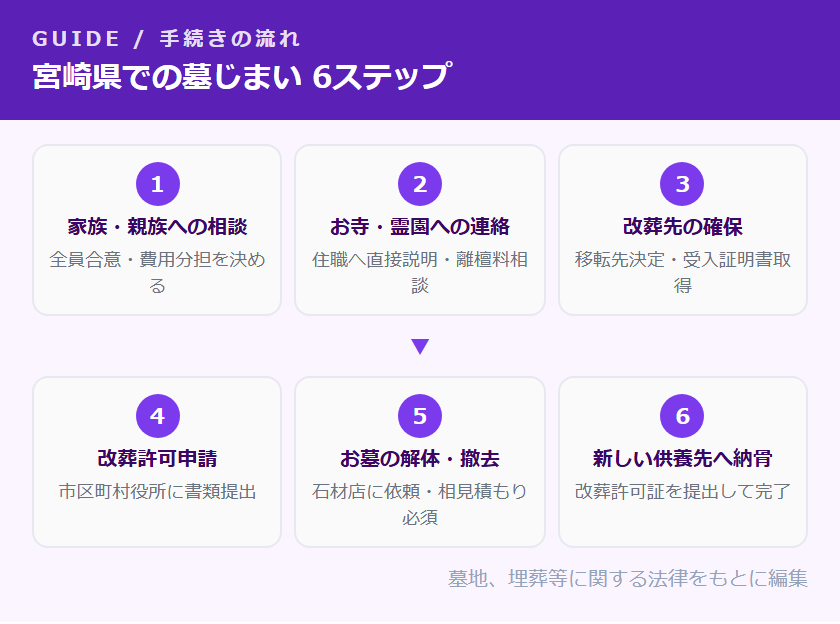 GUIDE / 手続きの流れ

宮崎県での墓じまい 6ステップ

1
家族・親族への相談
全員合意・費用分担を決める

2
お寺・霊園への連絡
住職へ直接説明・離檀料相談

3
改葬先の確保
移転先決定・受入証明書取得

▼

4
改葬許可申請
市区町村役所に書類提出

5
お墓の解体・撤去
石材店に依頼・相見積もり必須

6
新しい供養先へ納骨
改葬許可証を提出して完了

墓地、埋葬等に関する法律をもとに編集