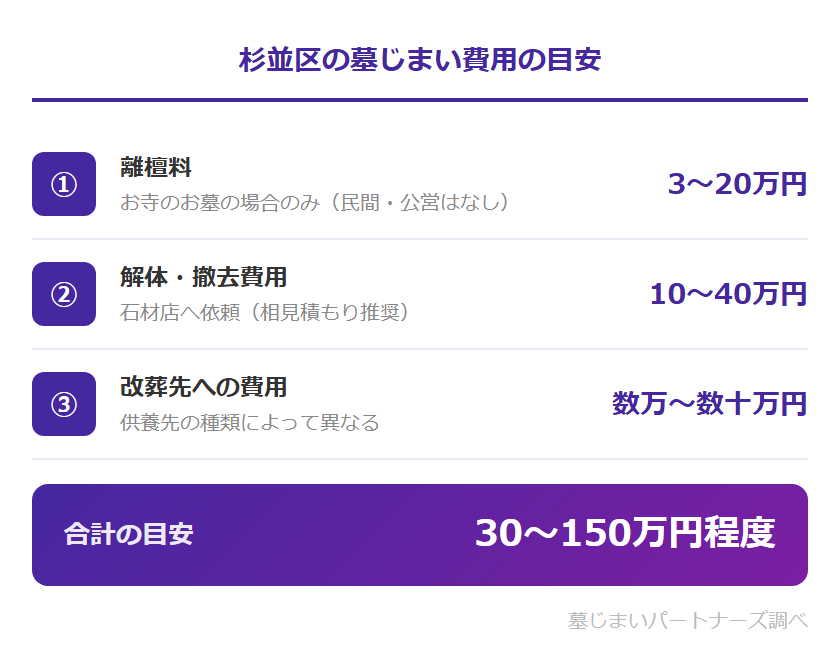 杉並区の墓じまい費用の目安

①

離檀料

お寺のお墓の場合のみ（民間・公営はなし）

3〜20万円

②

解体・撤去費用

石材店へ依頼（相見積もり推奨）

10〜40万円

③

改葬先への費用

供養先の種類によって異なる

数万〜数十万円

合計の目安

30〜150万円程度

墓じまいパートナーズ調べ