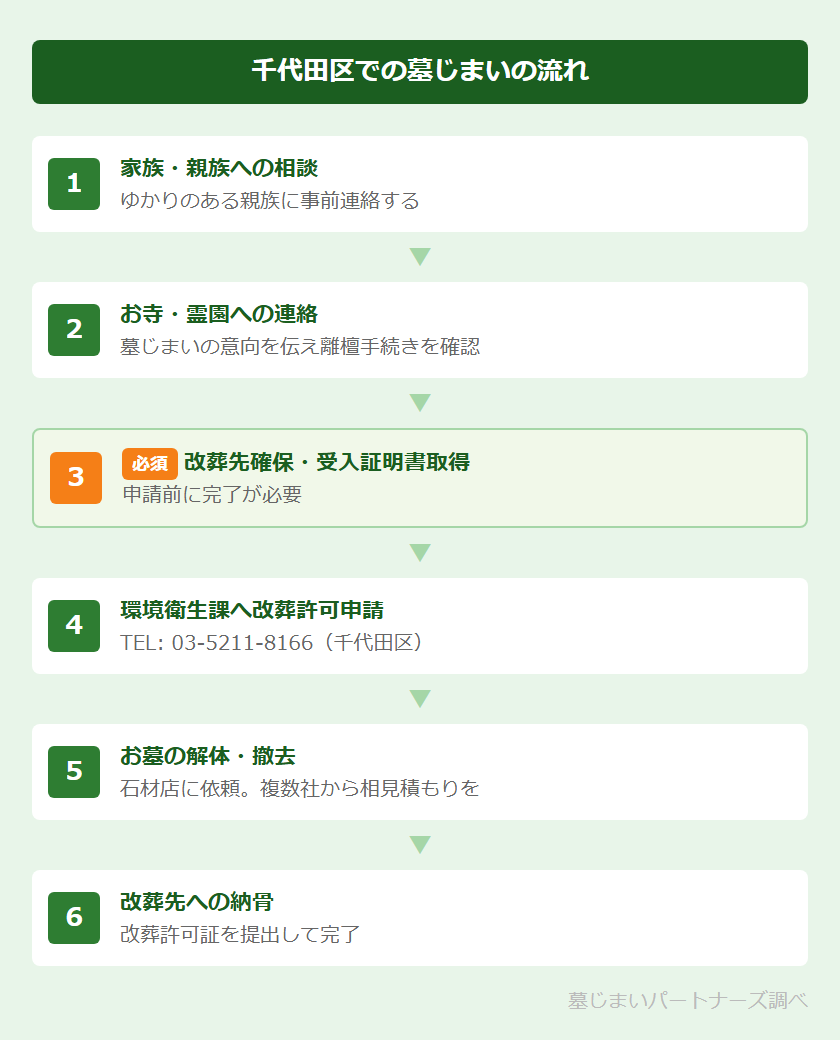 千代田区での墓じまいの流れ

1
家族・親族への相談
ゆかりのある親族に事前連絡する

2
お寺・霊園への連絡
墓じまいの意向を伝え離檀手続きを確認

3
必須 改葬先確保・受入証明書取得
申請前に完了が必要

4
環境衛生課へ改葬許可申請
TEL: 03-5211-8166（千代田区）

5
お墓の解体・撤去
石材店に依頼。複数社から相見積もりを

6
改葬先への納骨
改葬許可証を提出して完了

墓じまいパートナーズ調べ