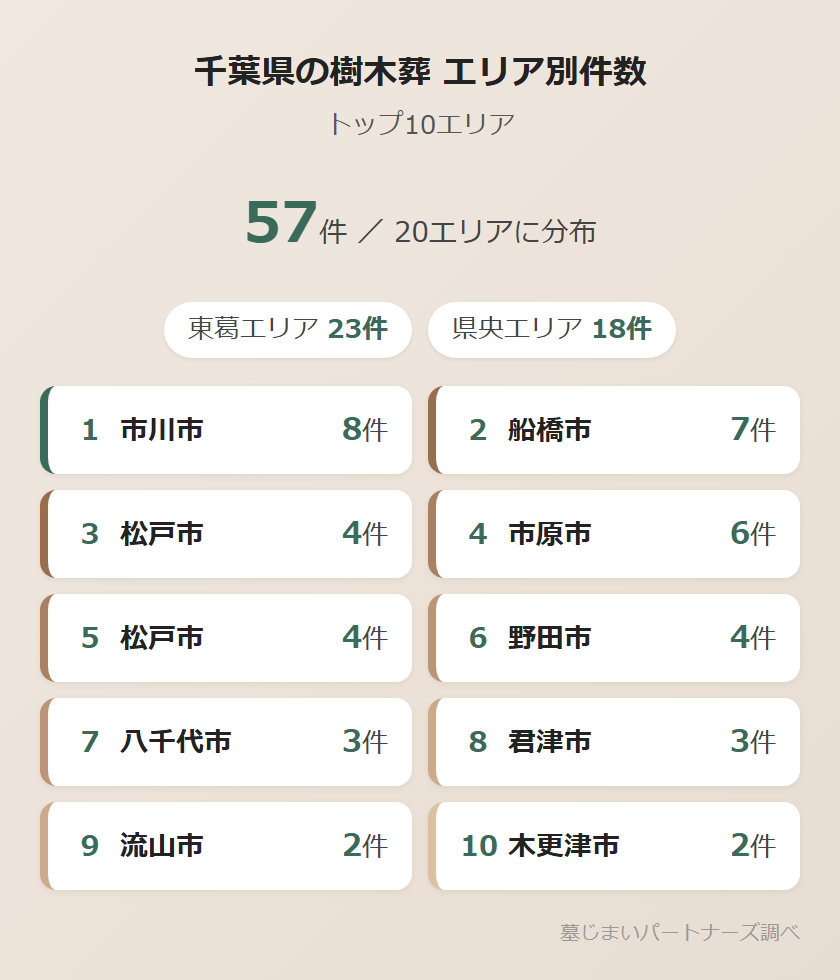 千葉県の樹木葬 エリア別件数

トップ10エリア

57件 ／ 20エリアに分布

東葛エリア 23件　県央エリア 18件

1 市川市 8件
2 船橋市 7件
3 松戸市 4件
4 市原市 6件
5 松戸市 4件
6 野田市 4件
7 八千代市 3件
8 君津市 3件
9 流山市 2件
10 木更津市 2件

墓じまいパートナーズ調べ