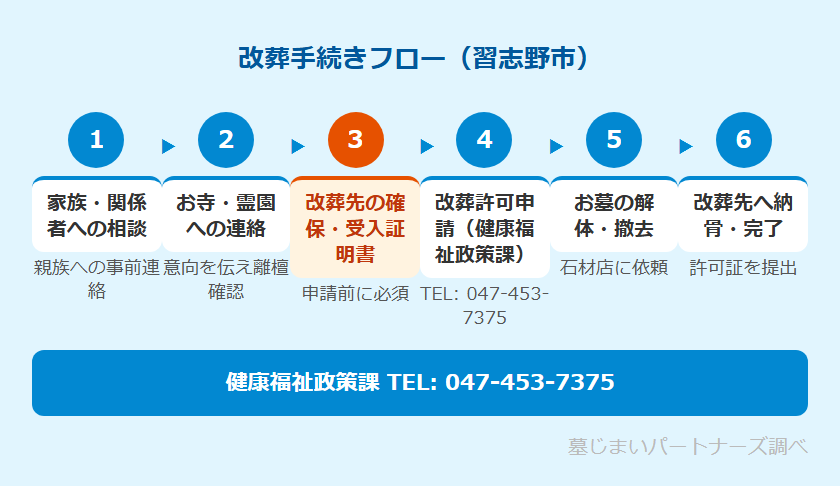 改葬手続きフロー（習志野市）

1
家族・関係者への相談
親族への事前連絡

2
お寺・霊園への連絡
意向を伝え離檀確認

3
改葬先の確保・受入証明書
申請前に必須

4
改葬許可申請（健康福祉政策課）
TEL: 047-453-7375

5
お墓の解体・撤去
石材店に依頼

6
改葬先へ納骨・完了
許可証を提出

健康福祉政策課 TEL: 047-453-7375

墓じまいパートナーズ調べ