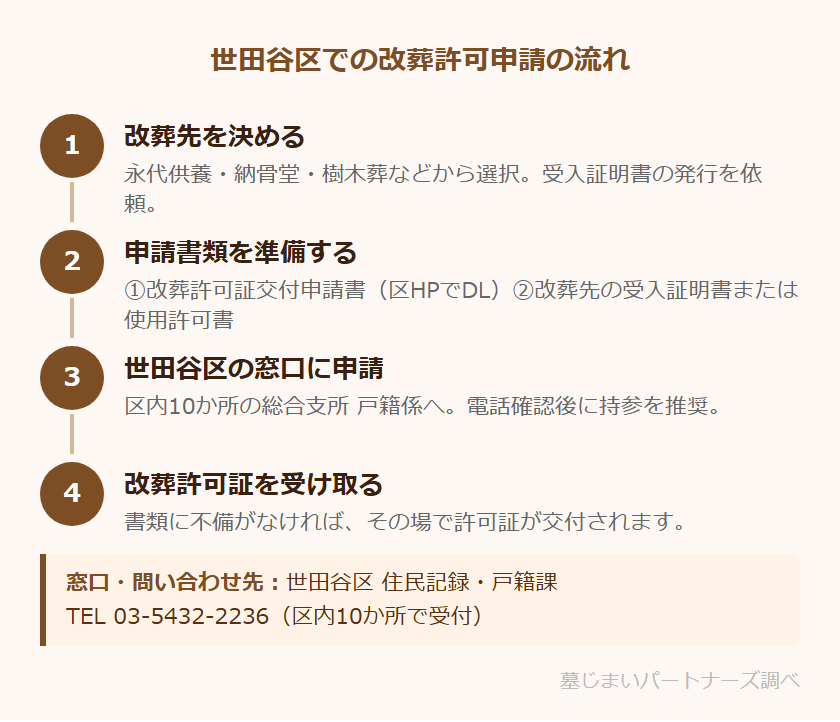 世田谷区での改葬許可申請の流れ

1
改葬先を決める
永代供養・納骨堂・樹木葬などから選択。受入証明書の発行を依頼。

2
申請書類を準備する
①改葬許可証交付申請書（区HPでDL）②改葬先の受入証明書または使用許可書

3
世田谷区の窓口に申請
区内10か所の総合支所 戸籍係へ。電話確認後に持参を推奨。

4
改葬許可証を受け取る
書類に不備がなければ、その場で許可証が交付されます。

窓口・問い合わせ先：世田谷区 住民記録・戸籍課
TEL 03-5432-2236（区内10か所で受付）

墓じまいパートナーズ調べ