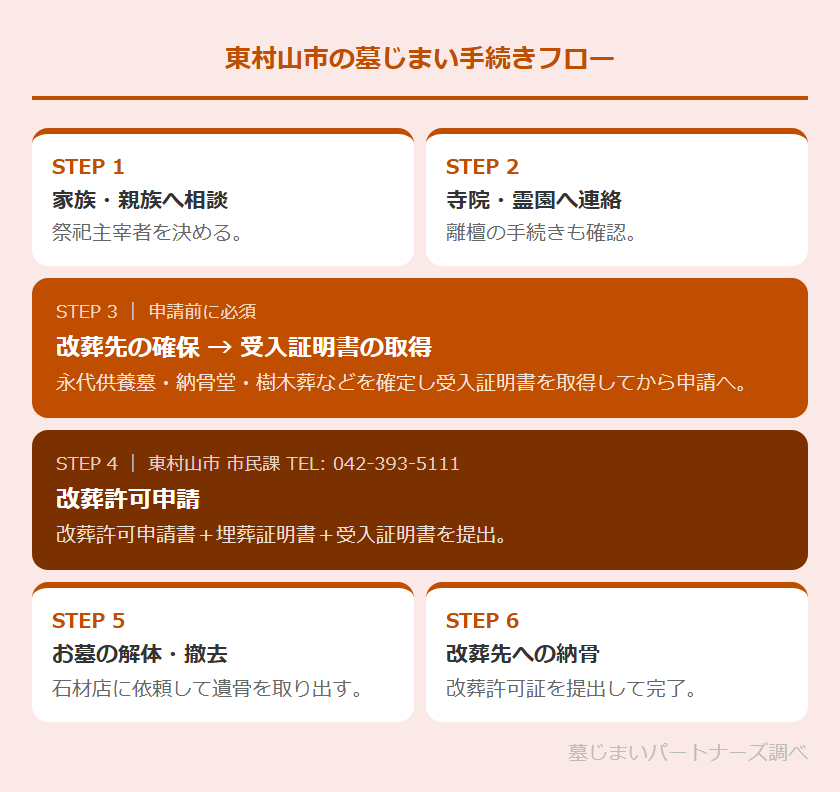 東村山市の墓じまい手続きフロー

STEP 1
家族・親族へ相談
祭祀主宰者を決める。

STEP 2
寺院・霊園へ連絡
離檀の手続きも確認。

STEP 3 | 申請前に必須
改葬先の確保 → 受入証明書の取得
永代供養墓・納骨堂・樹木葬などを確定し受入証明書を取得してから申請へ。

STEP 4 | 東村山市 市民課 TEL: 042-393-5111
改葬許可申請
改葬許可申請書＋埋葬証明書＋受入証明書を提出。

STEP 5
お墓の解体・撤去
石材店に依頼して遺骨を取り出す。

STEP 6
改葬先への納骨
改葬許可証を提出して完了。

墓じまいパートナーズ調べ