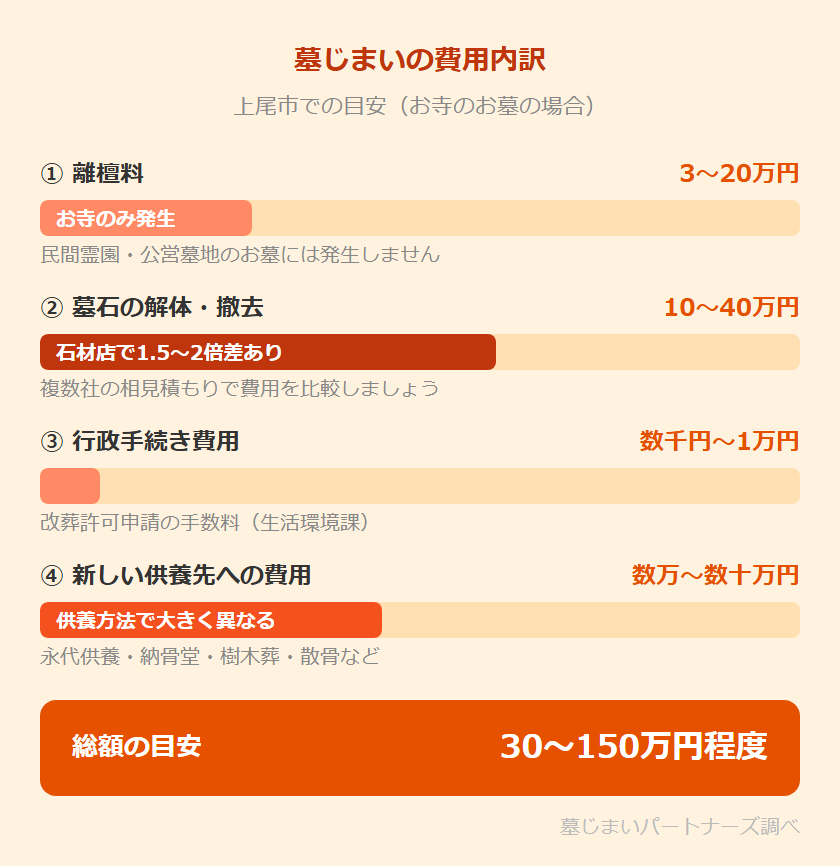 墓じまいの費用内訳

上尾市での目安（お寺のお墓の場合）

① 離檀料 3〜20万円

お寺のみ発生

民間霊園・公営墓地のお墓には発生しません

② 墓石の解体・撤去 10〜40万円

石材店で1.5〜2倍差あり

複数社の相見積もりで費用を比較しましょう

③ 行政手続き費用 数千円〜1万円

改葬許可申請の手数料（生活環境課）

④ 新しい供養先への費用 数万〜数十万円

供養方法で大きく異なる

永代供養・納骨堂・樹木葬・散骨など

総額の目安 30〜150万円程度

墓じまいパートナーズ調べ