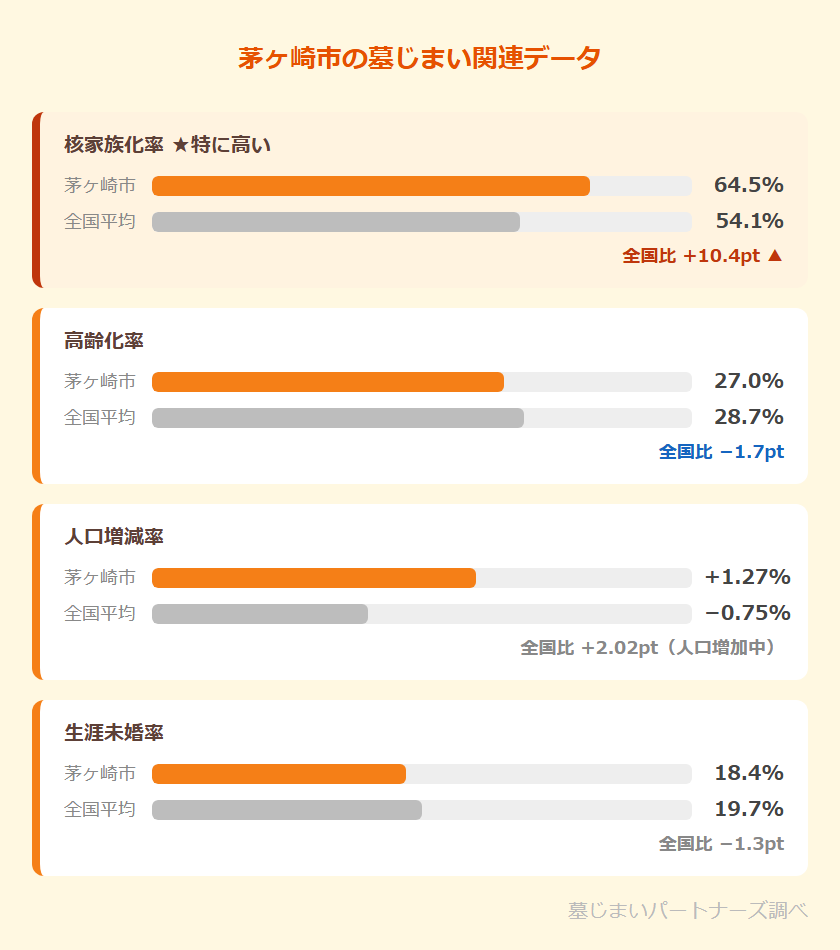 茅ヶ崎市の墓じまい関連データ

核家族化率 ★特に高い

茅ヶ崎市 64.5%

全国平均 54.1%

全国比 +10.4pt ▲

高齢化率

茅ヶ崎市 27.0%

全国平均 28.7%

全国比 −1.7pt

人口増減率

茅ヶ崎市 +1.27%

全国平均 −0.75%

全国比 +2.02pt（人口増加中）

生涯未婚率

茅ヶ崎市 18.4%

全国平均 19.7%

全国比 −1.3pt

墓じまいパートナーズ調べ