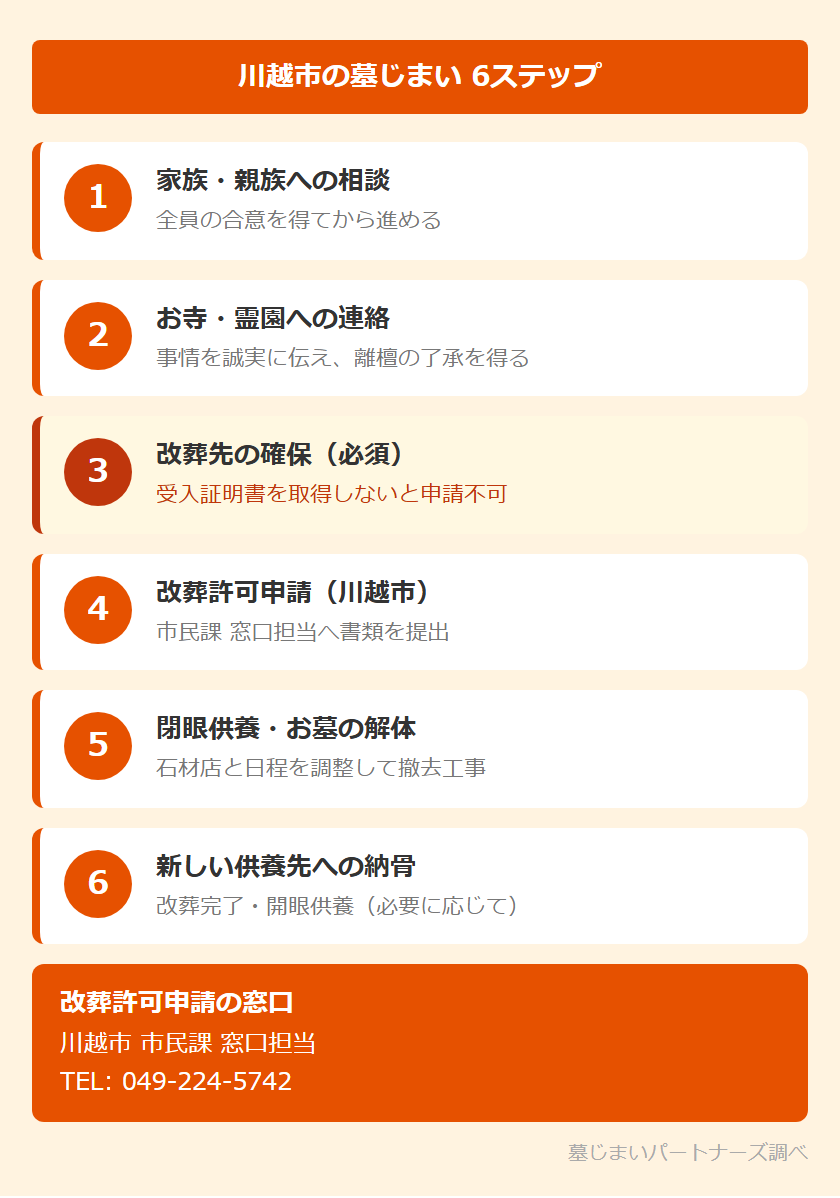 川越市の墓じまい 6ステップ

1
家族・親族への相談
全員の合意を得てから進める

2
お寺・霊園への連絡
事情を誠実に伝え、離檀の了承を得る

3
改葬先の確保（必須）
受入証明書を取得しないと申請不可

4
改葬許可申請（川越市）
市民課 窓口担当へ書類を提出

5
閉眼供養・お墓の解体
石材店と日程を調整して撤去工事

6
新しい供養先への納骨
改葬完了・開眼供養（必要に応じて）

改葬許可申請の窓口
川越市 市民課 窓口担当
TEL: 049-224-5742

墓じまいパートナーズ調べ