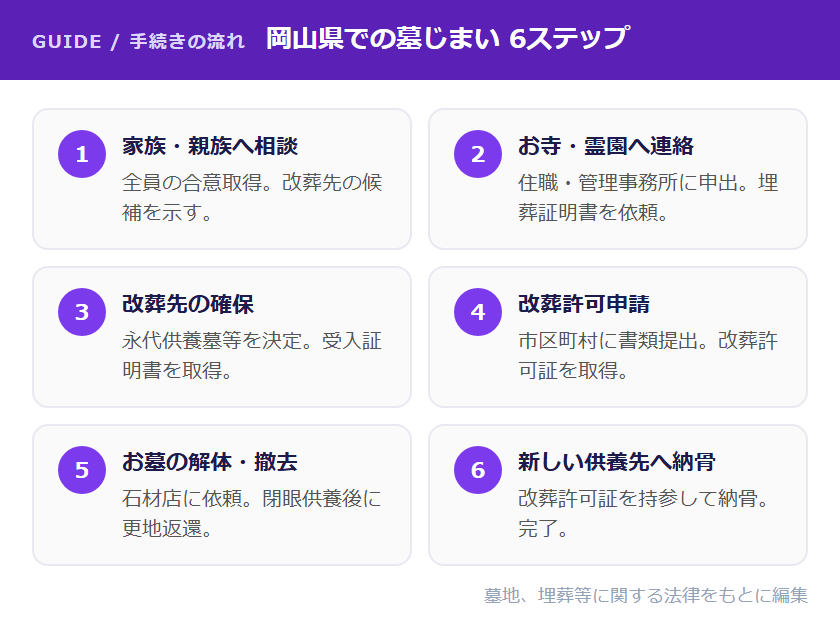 GUIDE / 手続きの流れ　岡山県での墓じまい 6ステップ

1
家族・親族へ相談
全員の合意取得。改葬先の候補を示す。

2
お寺・霊園へ連絡
住職・管理事務所に申出。埋葬証明書を依頼。

3
改葬先の確保
永代供養墓等を決定。受入証明書を取得。

4
改葬許可申請
市区町村に書類提出。改葬許可証を取得。

5
お墓の解体・撤去
石材店に依頼。閉眼供養後に更地返還。

6
新しい供養先へ納骨
改葬許可証を持参して納骨。完了。

墓地、埋葬等に関する法律をもとに編集