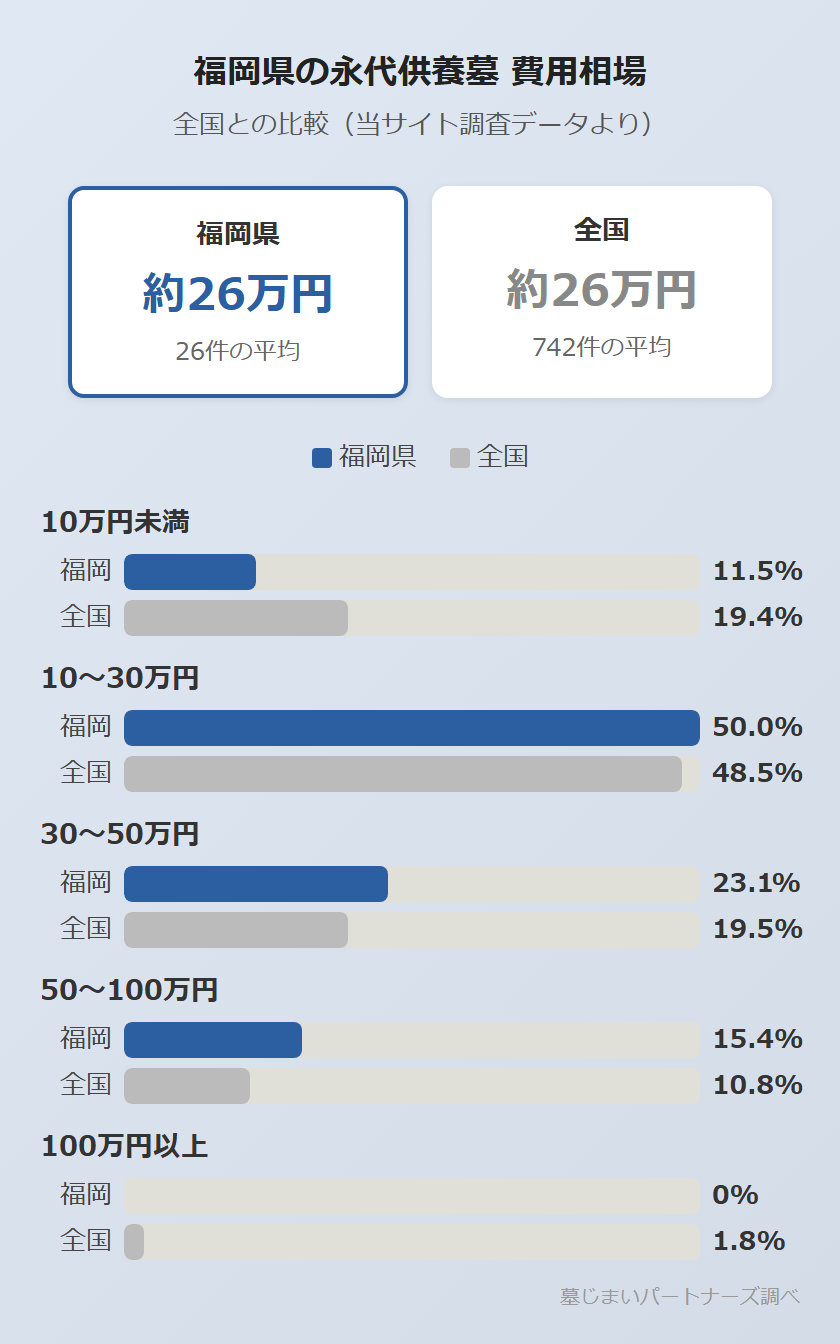 福岡県の永代供養墓 費用相場
全国との比較（当サイト調査データより）

福岡県
約26万円
26件の平均

全国
約26万円
742件の平均

福岡県 全国

10万円未満
福岡 11.5%
全国 19.4%

10〜30万円
福岡 50.0%
全国 48.5%

30〜50万円
福岡 23.1%
全国 19.5%

50〜100万円
福岡 15.4%
全国 10.8%

100万円以上
福岡 0%
全国 1.8%

墓じまいパートナーズ調べ