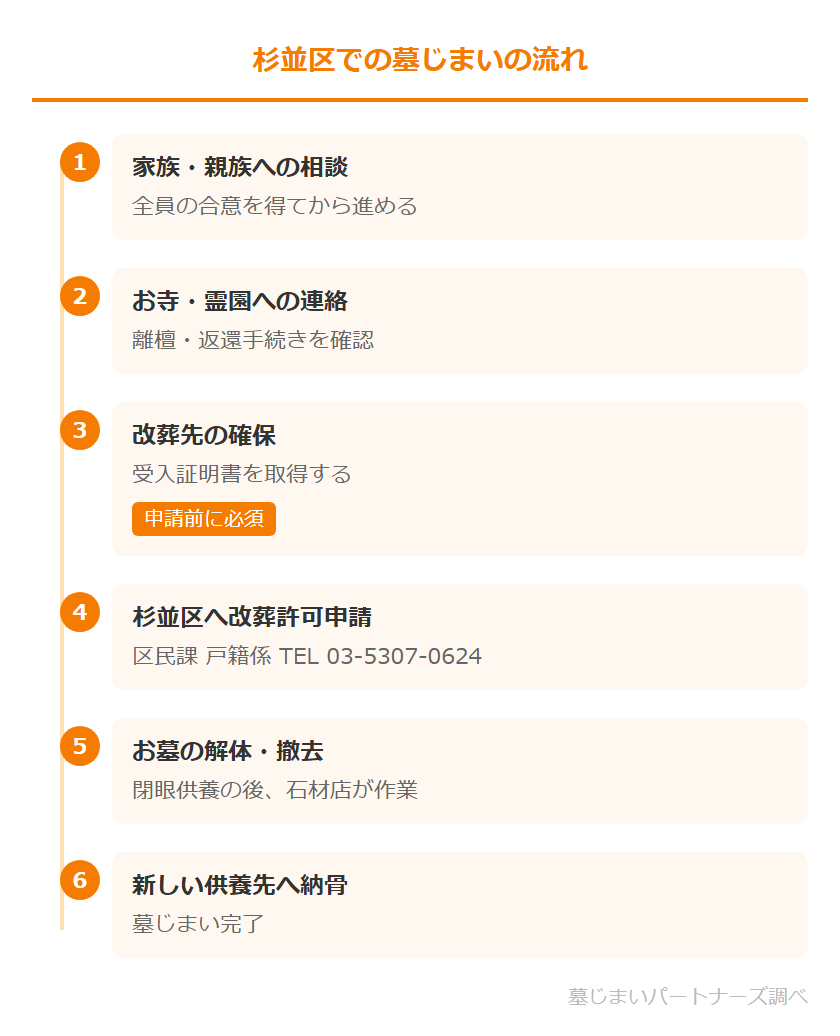 杉並区での墓じまいの流れ

1
家族・親族への相談
全員の合意を得てから進める

2
お寺・霊園への連絡
離檀・返還手続きを確認

3
改葬先の確保
受入証明書を取得する
申請前に必須

4
杉並区へ改葬許可申請
区民課 戸籍係 TEL 03-5307-0624

5
お墓の解体・撤去
閉眼供養の後、石材店が作業

6
新しい供養先へ納骨
墓じまい完了

墓じまいパートナーズ調べ