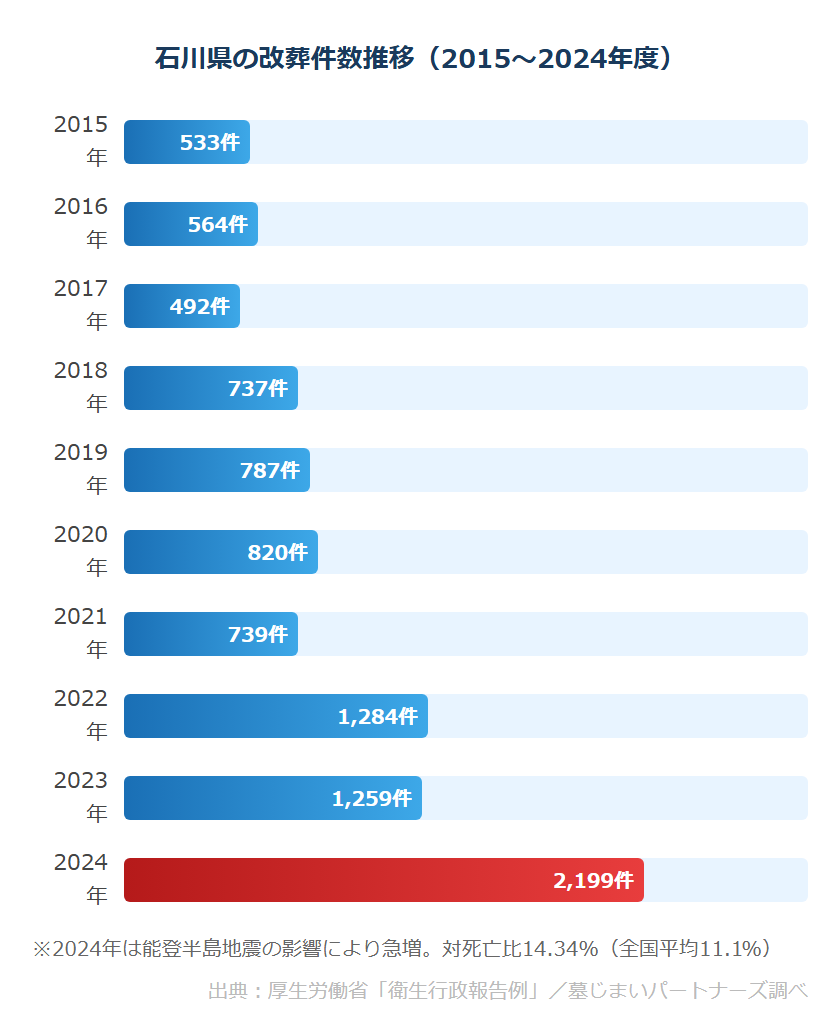 石川県の改葬件数推移（2015〜2024年度）

2015年 533件
2016年 564件
2017年 492件
2018年 737件
2019年 787件
2020年 820件
2021年 739件
2022年 1,284件
2023年 1,259件
2024年 2,199件

※2024年は能登半島地震の影響により急増。対死亡比14.34%（全国平均11.1%）

出典：厚生労働省「衛生行政報告例」／墓じまいパートナーズ調べ